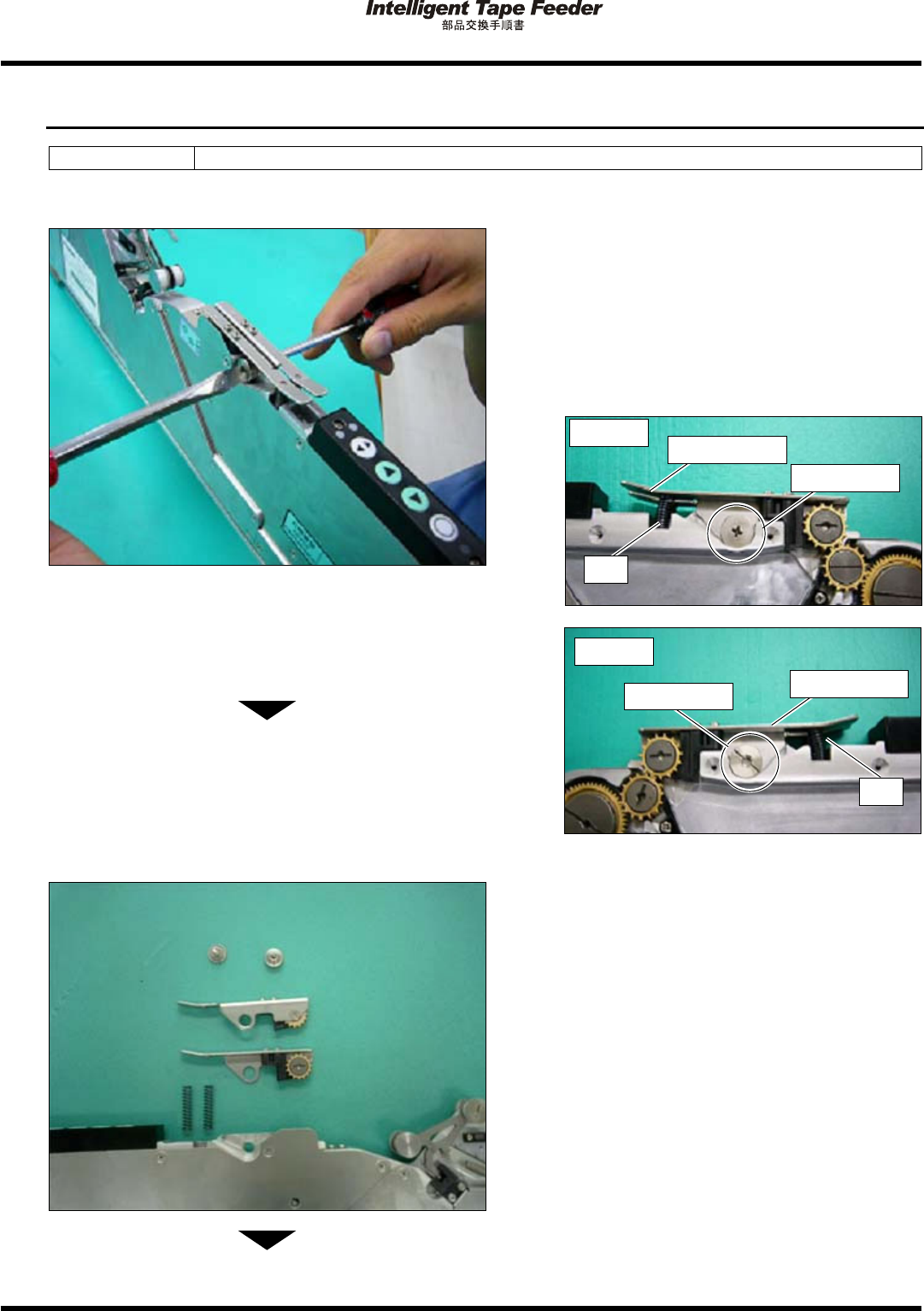 Intelligent Tape Feeder
部品交換手順書