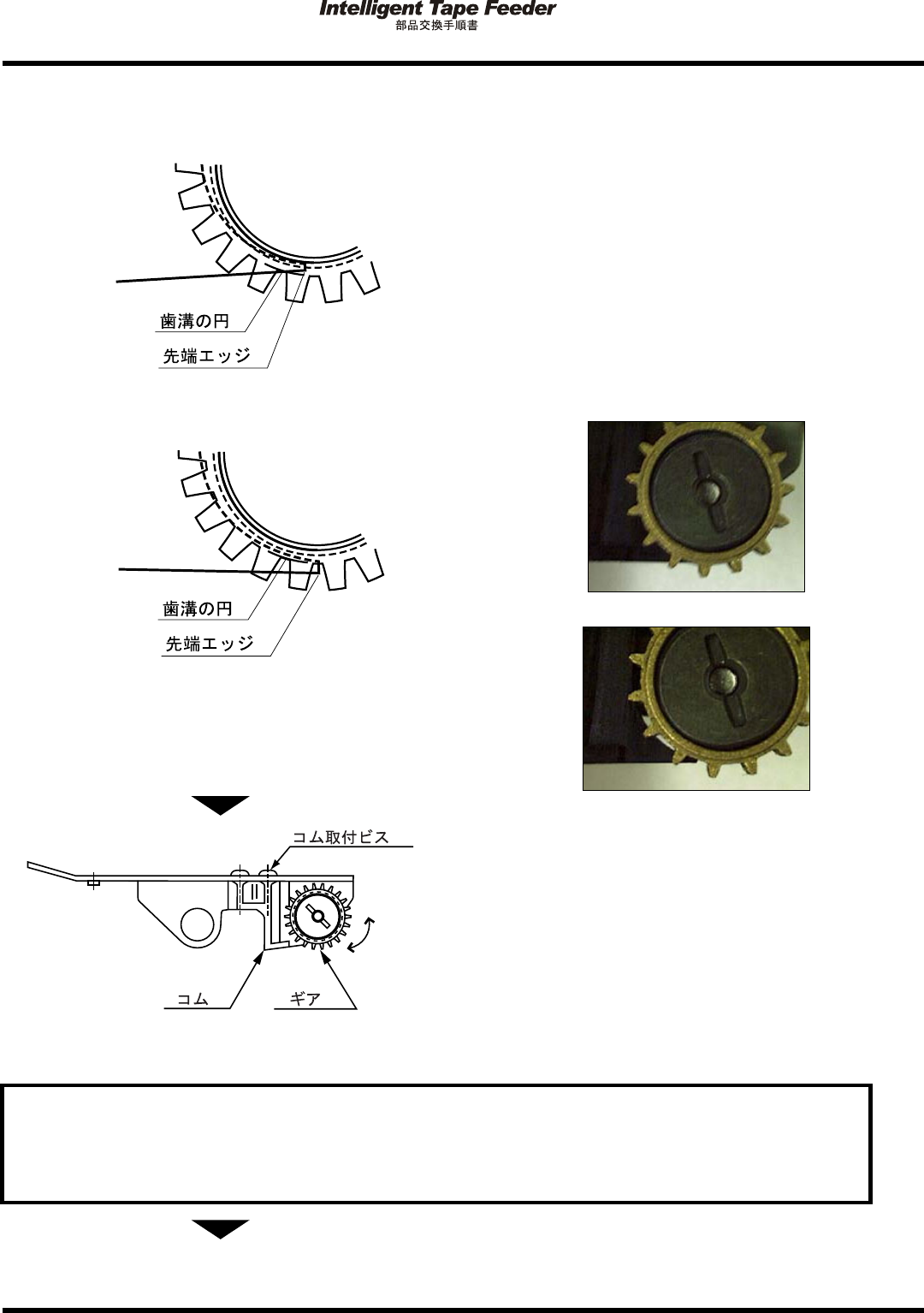 Intelligent Tape Feeder
部品交換手順書

歯溝の円
先端エッジ

歯溝の円
先端エッジ

コム取付ビス
コム
ギア