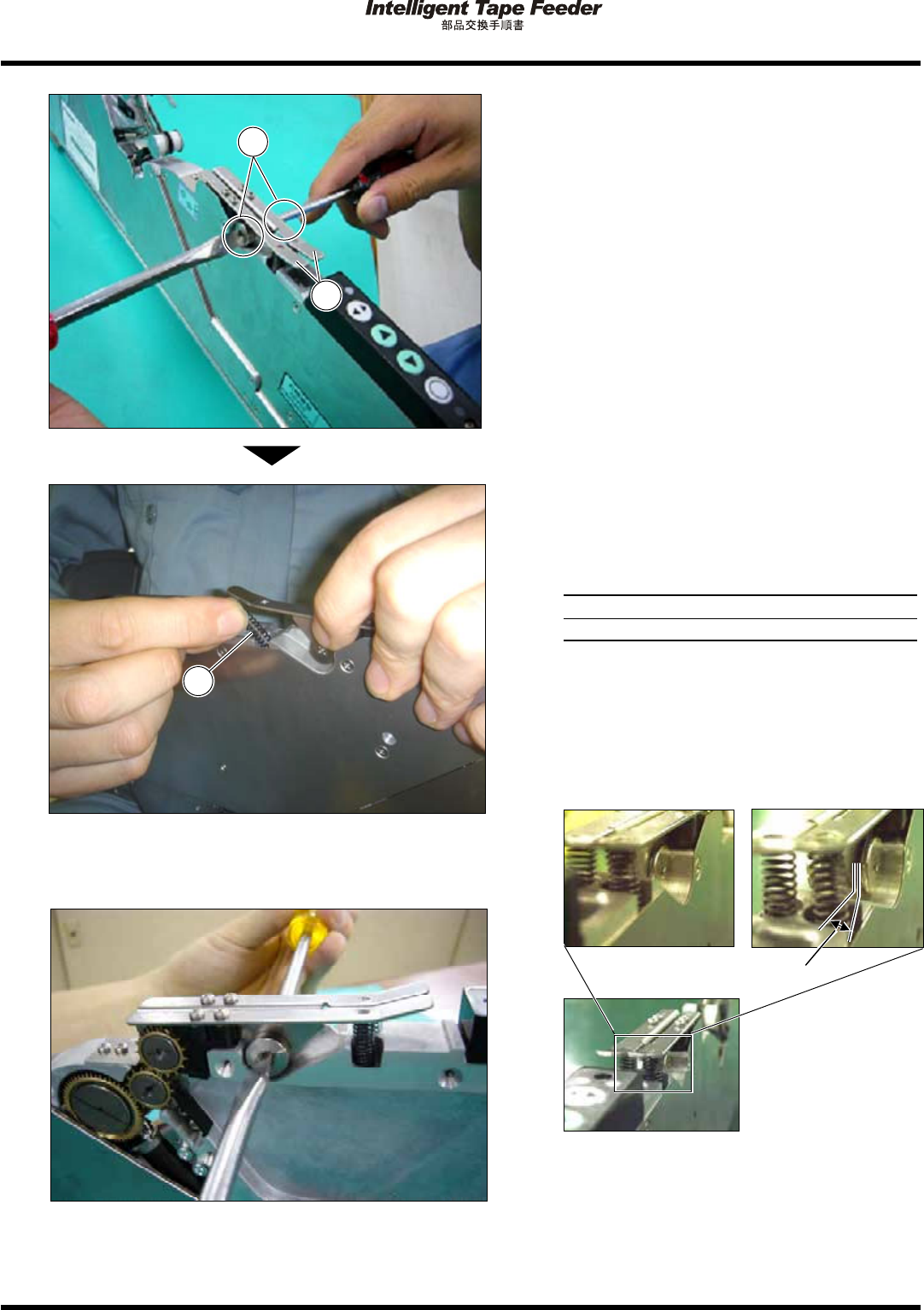 Intelligent Tape Feeder
部品交換手順書