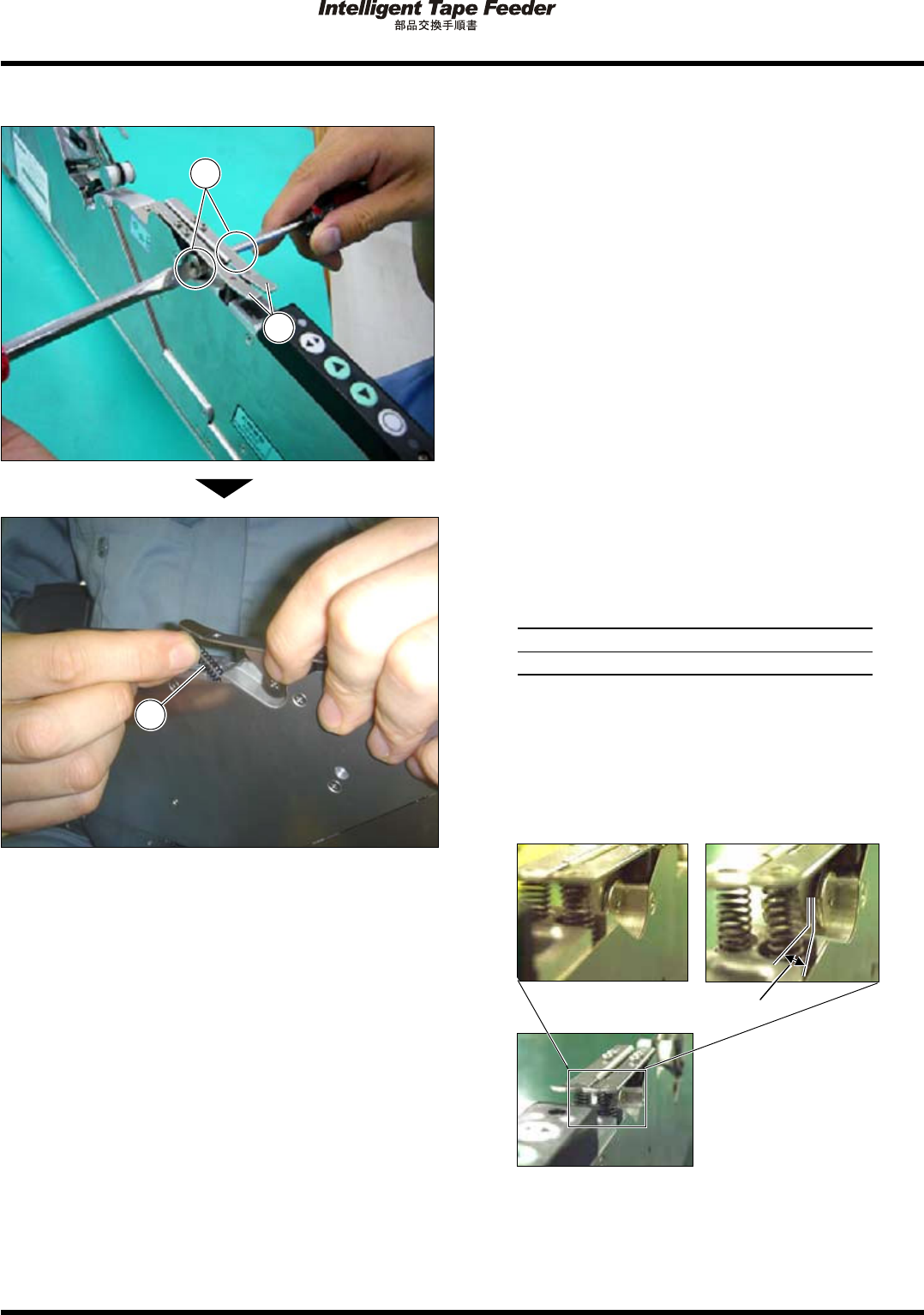 Intelligent Tape Feeder
部品交換手順書