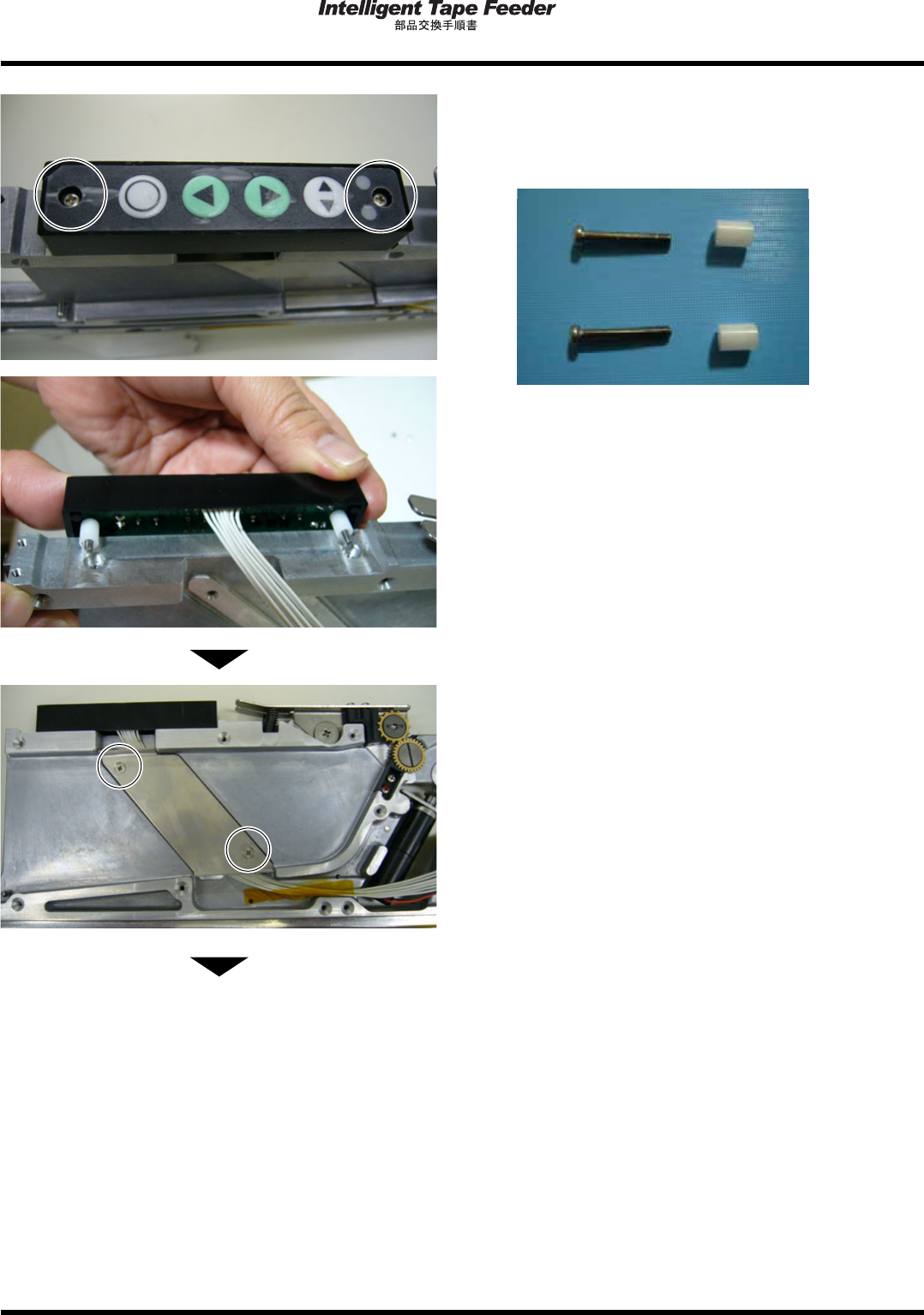 Intelligent Tape Feeder
部品交換手順書