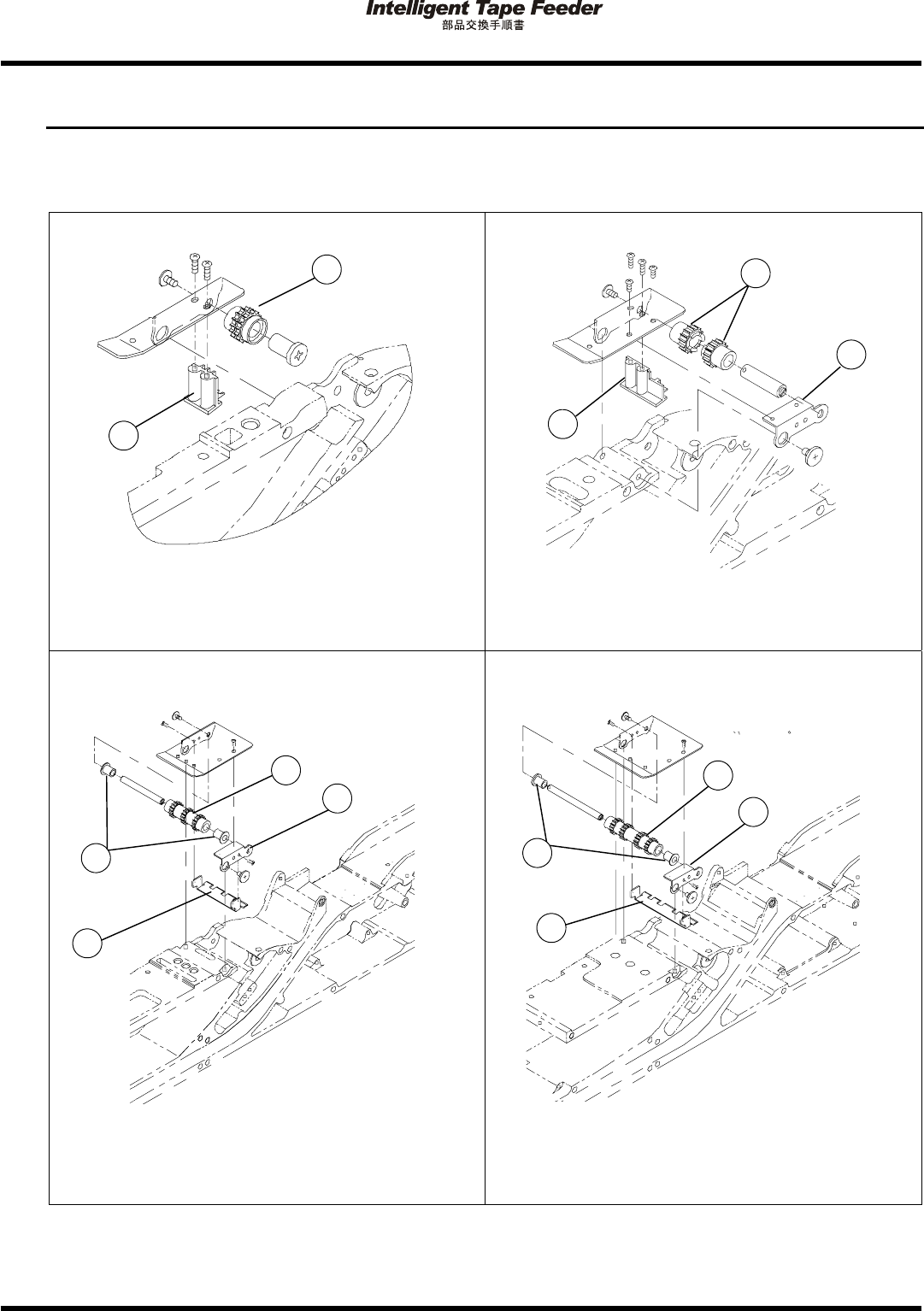 Intelligent Tape Feeder
部品交換手順書