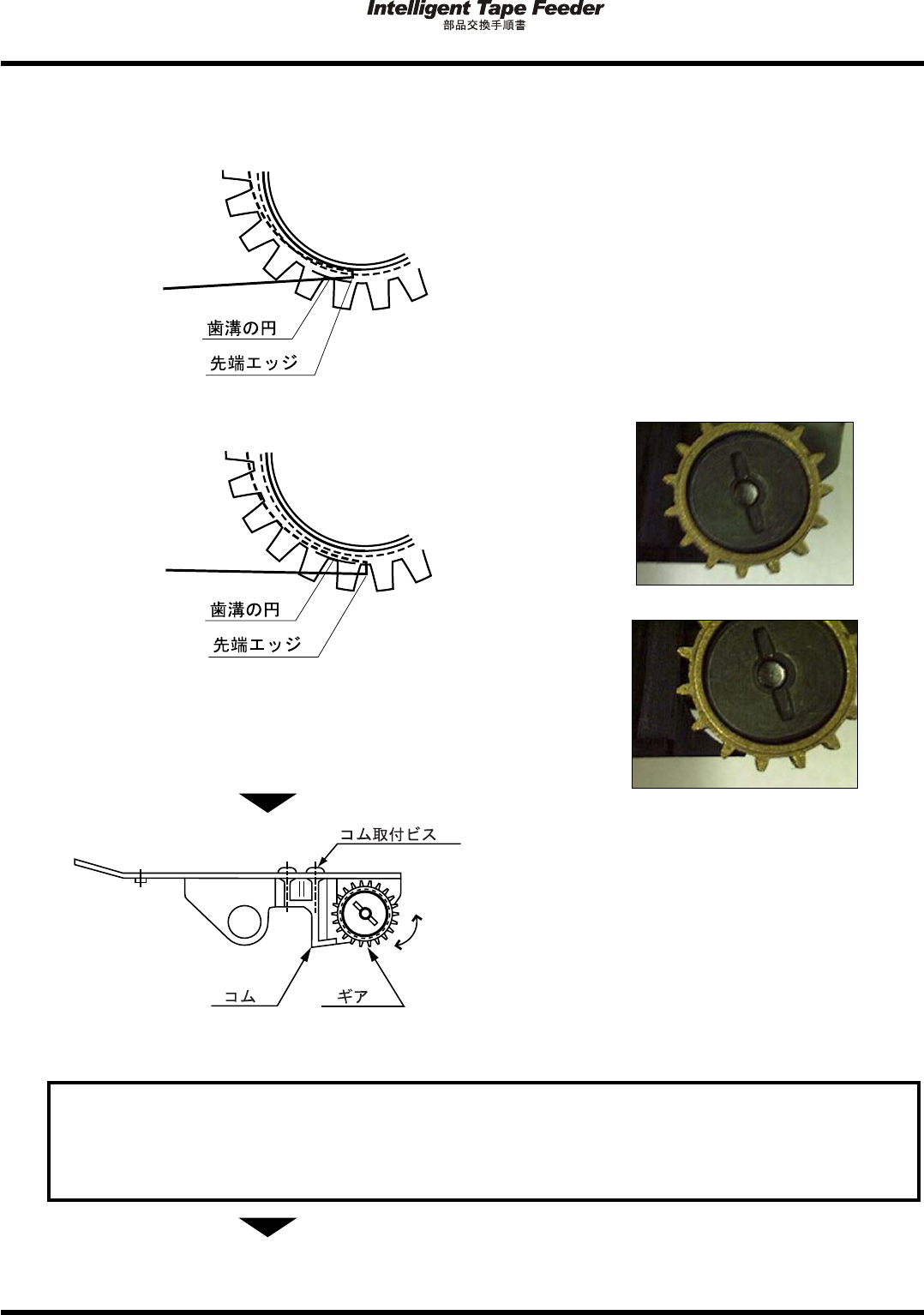 Intelligent Tape Feeder
部品交換手順書

歯溝の円
先端エッジ

歯溝の円
先端エッジ

コム取付ビス
コム
ギア