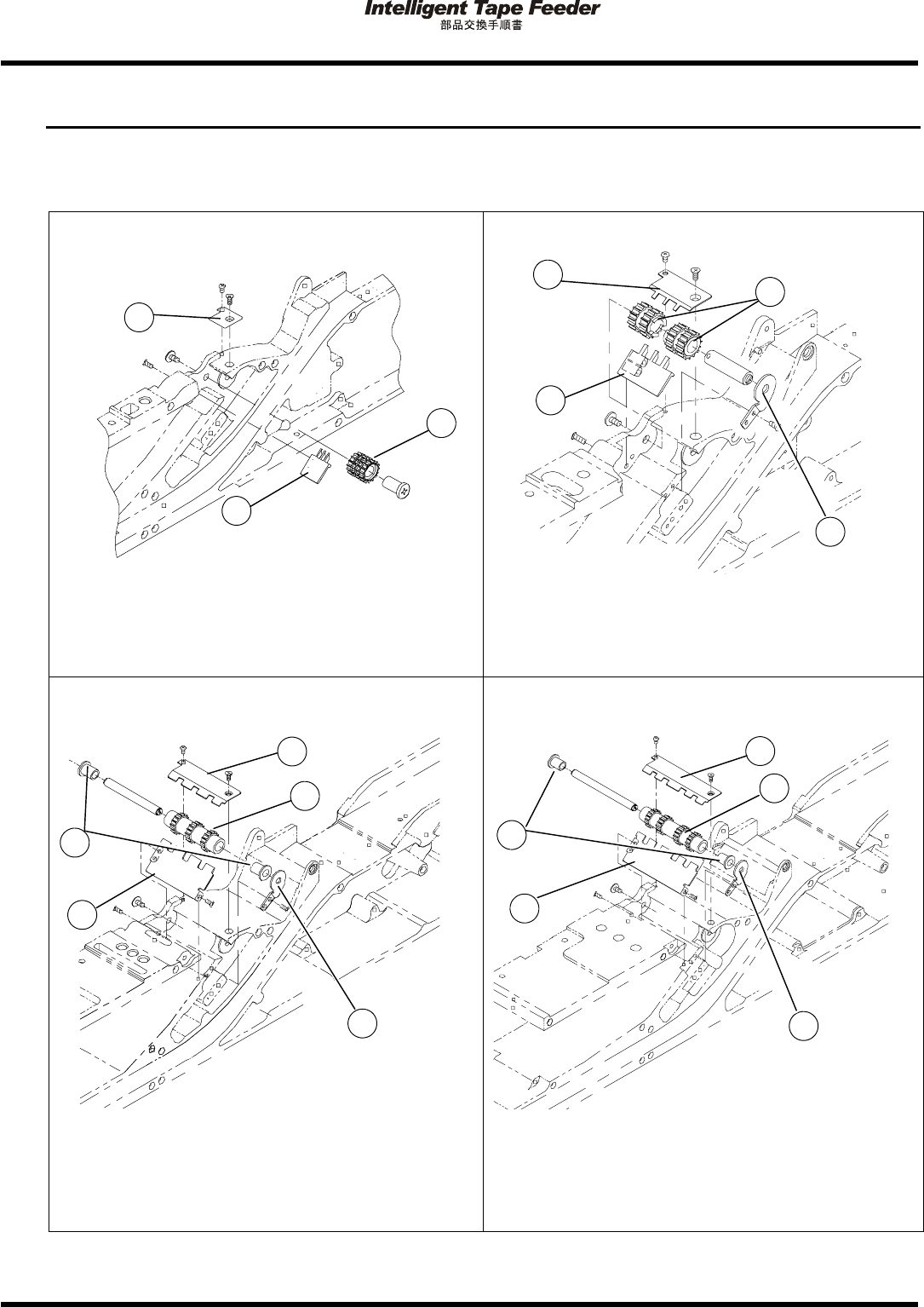 Intelligent Tape Feeder
部品交換手順書