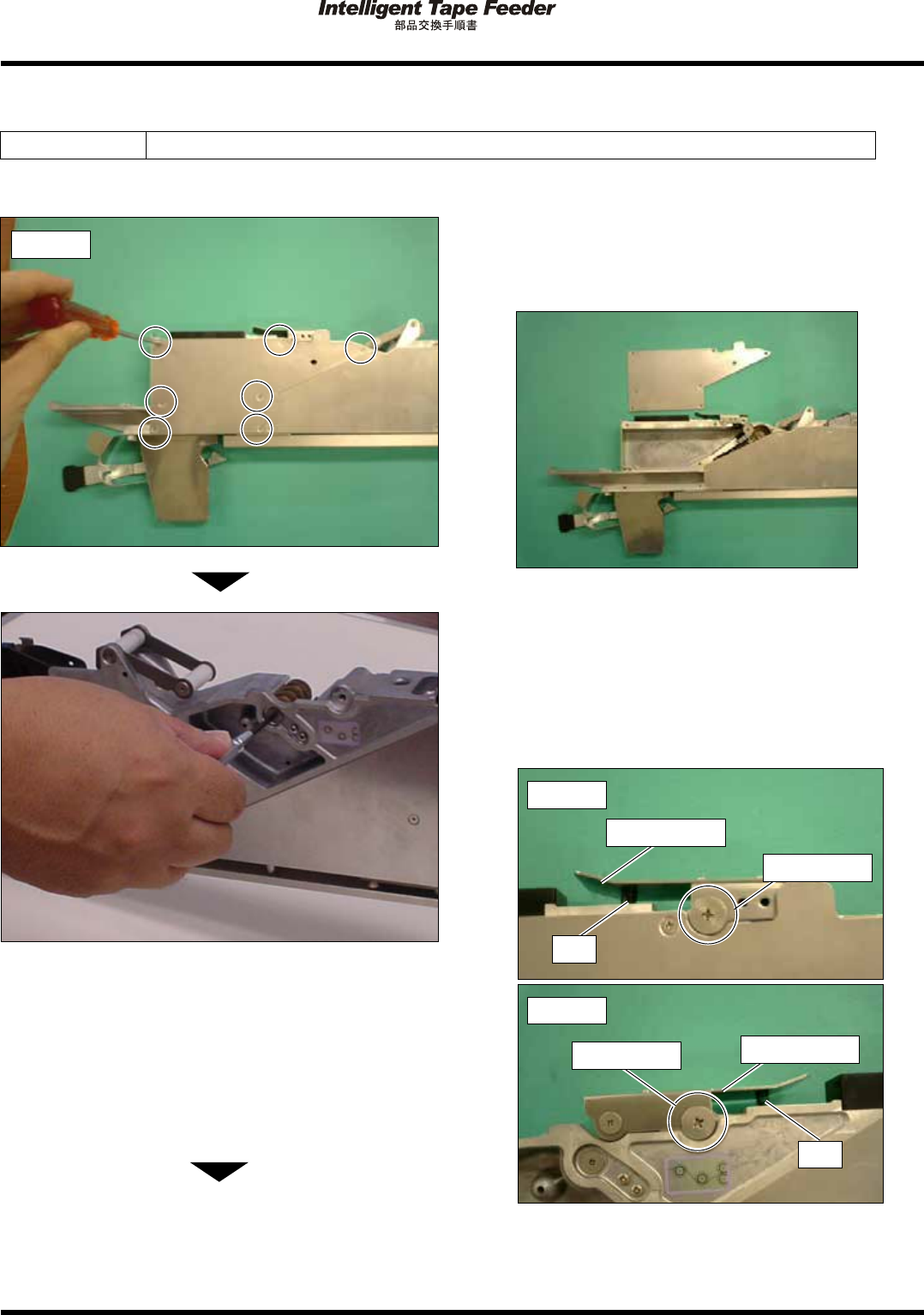 Intelligent Tape Feeder
部品交換手順書