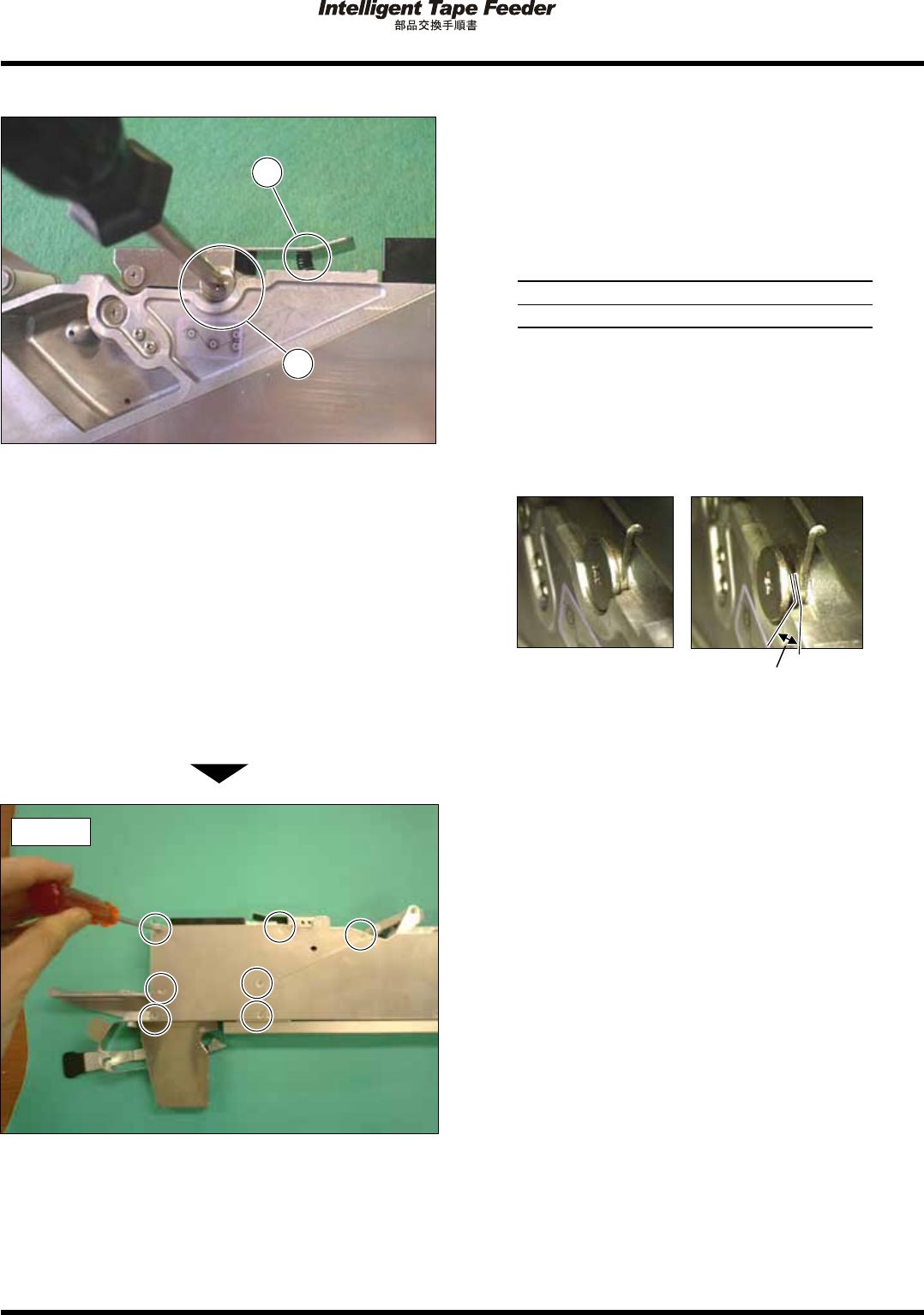 Intelligent Tape Feeder
部品交換手順書