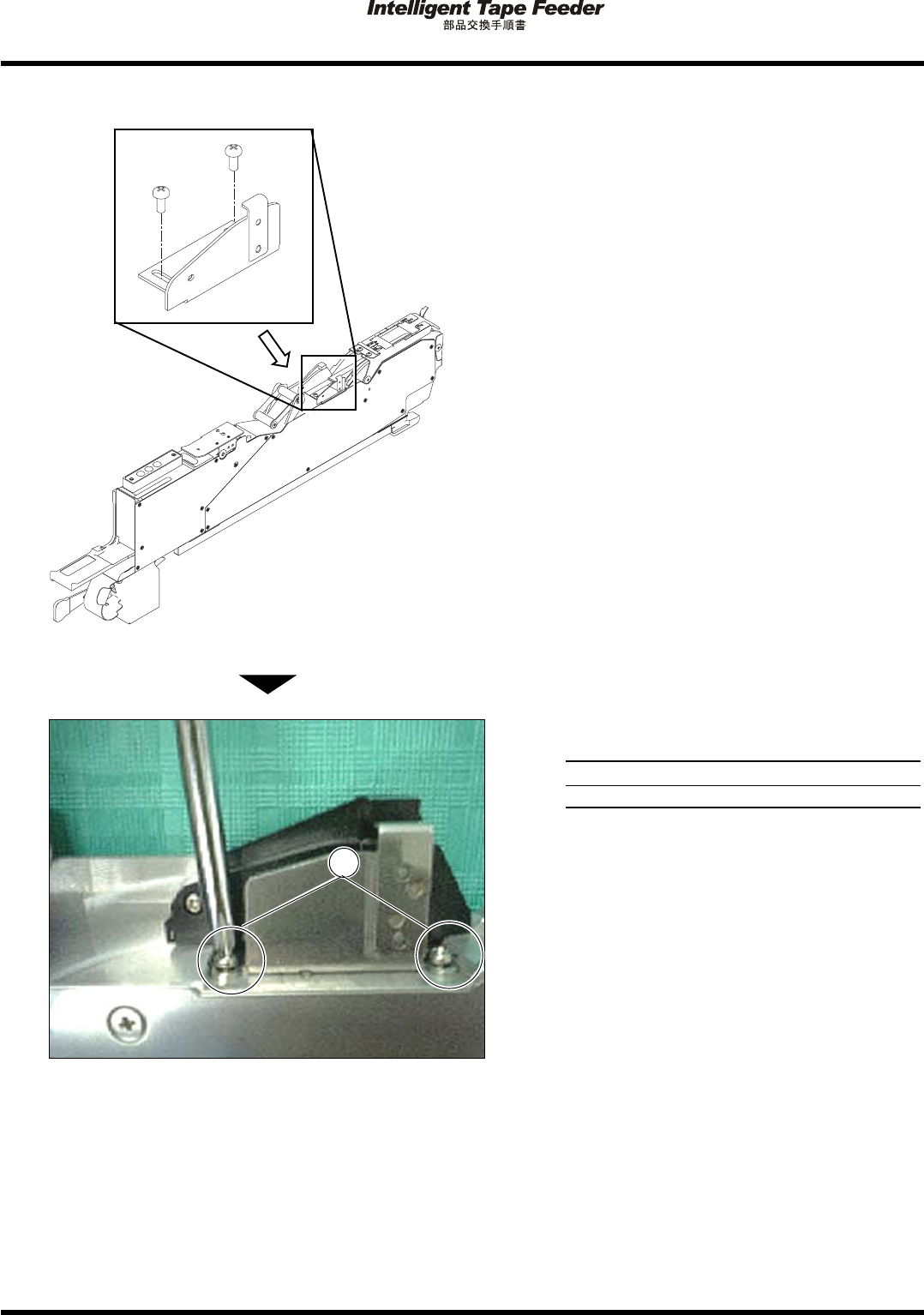 Intelligent Tape Feeder
部品交換手順書