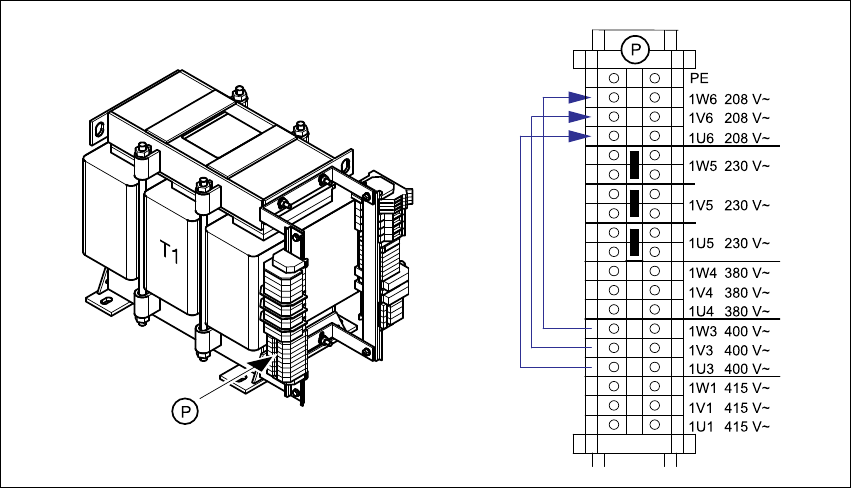 T1

P

P

PE
1W6 208 V~
1V6 208 V~
1U6 208 V~
1W5 230 V~
1V5 230 V~
1U5 230 V~
1W4 380 V~
1V4 380 V~
1U4 380 V~
1W3 400 V~
1V3 400 V~
1U3 400 V~
1W1 415 V~
1V1 415 V~
1U1 415 V~