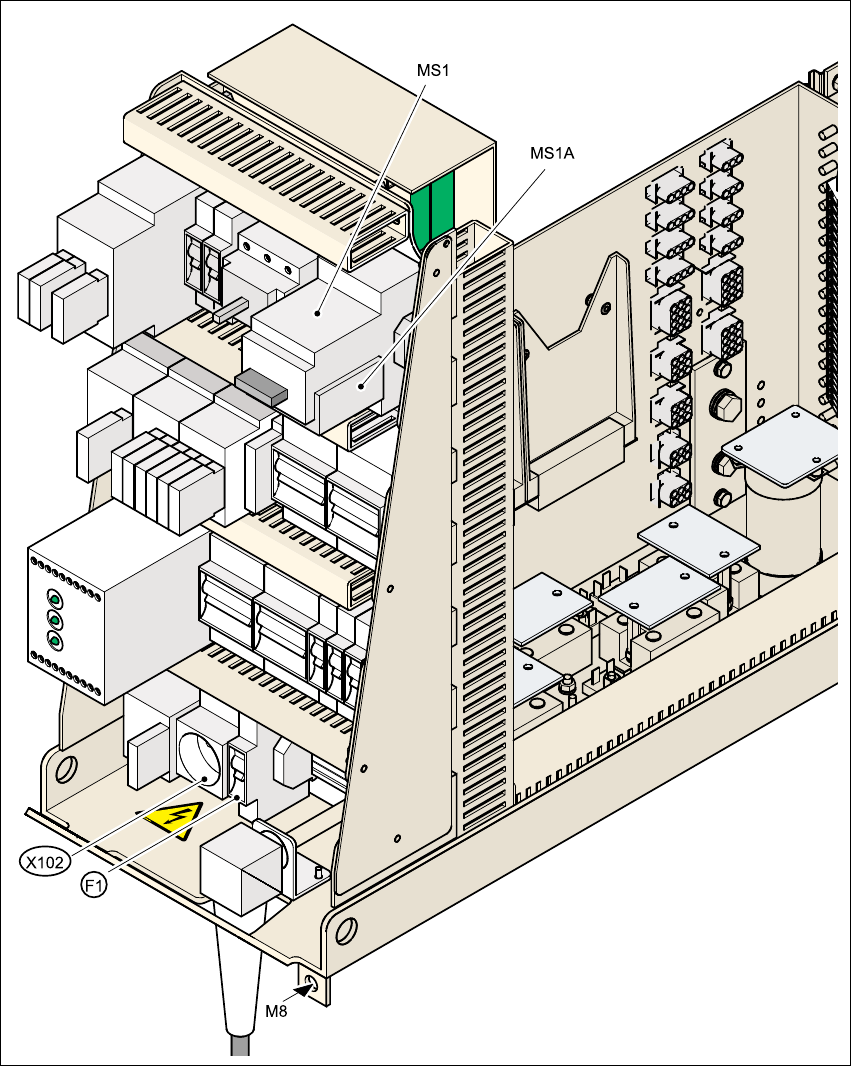 MS1

MS1A

X102

F1

M8