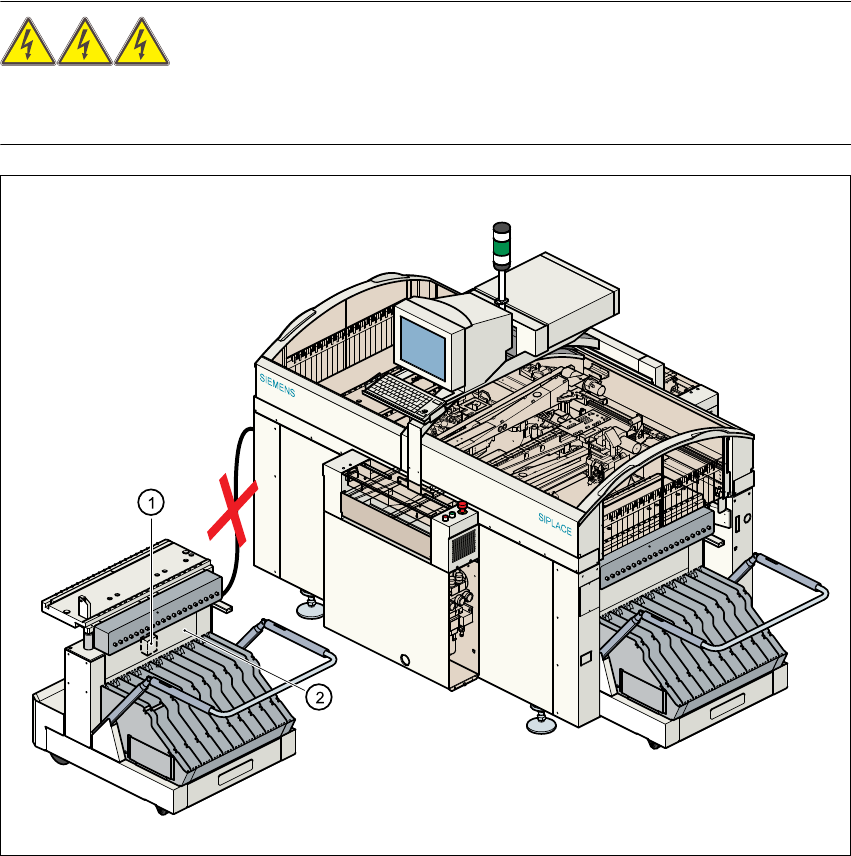 SIEMENS

SIPLACE

1

2