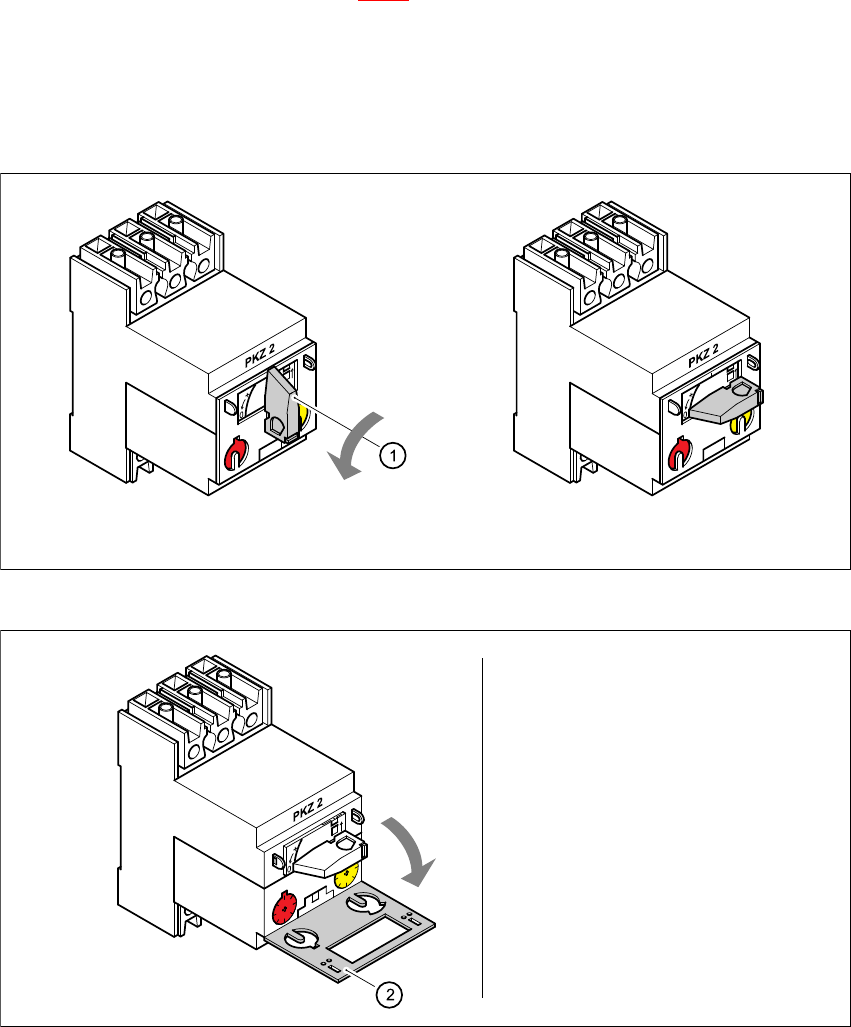 PKZ 2

1

PKZ 2

PKZ 2

2