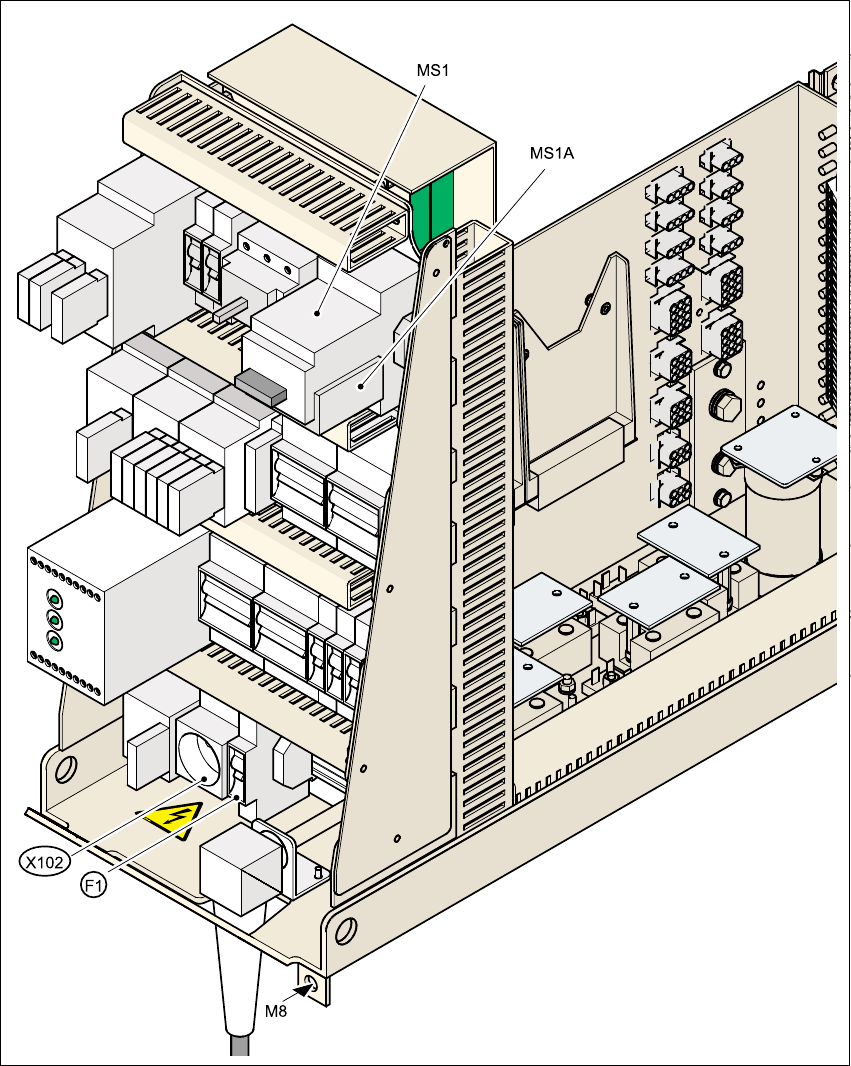 MS1
MS1A
X102
F1
M8