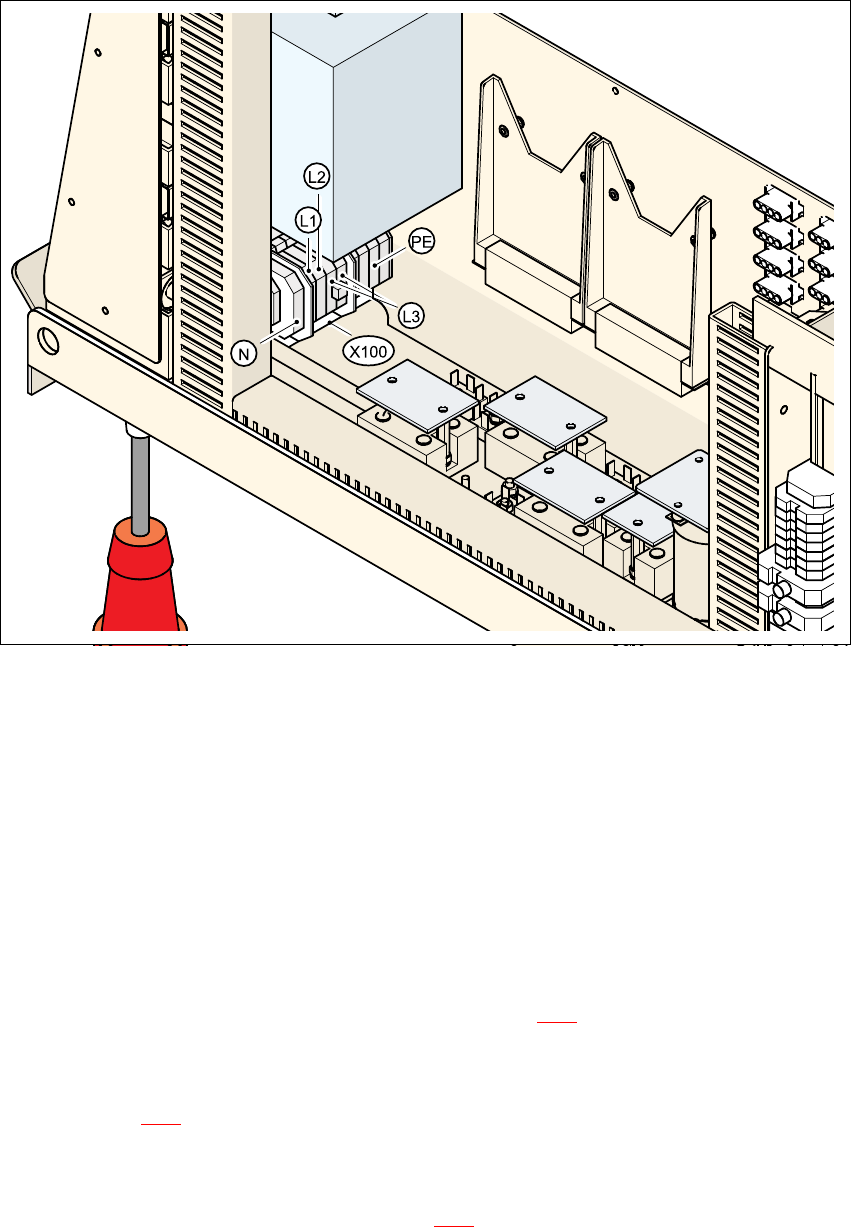 L2
L1
PE
L3
N
X100