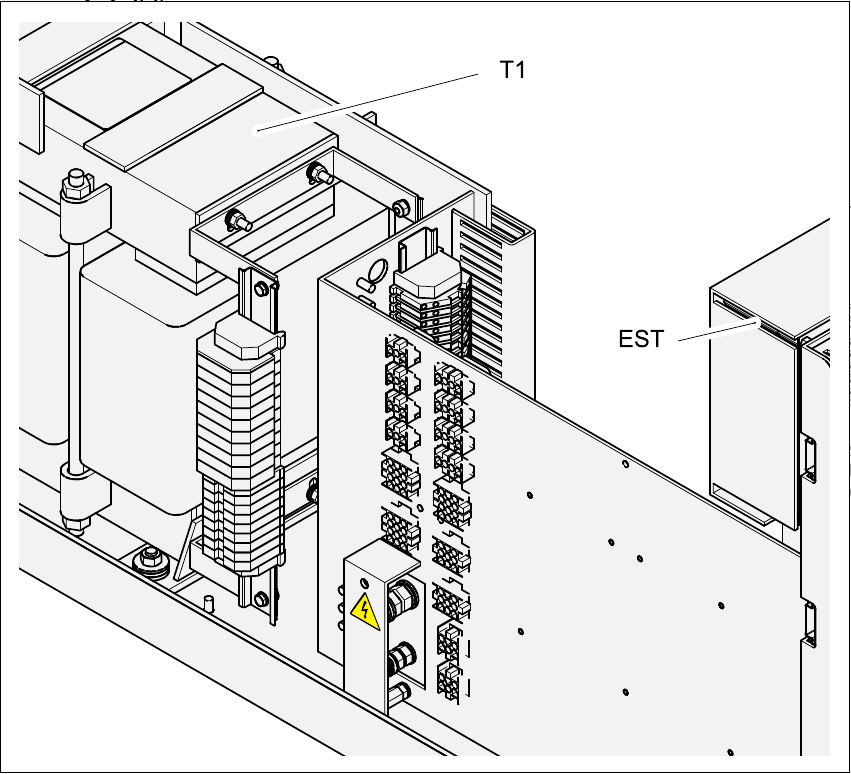 T1

EST