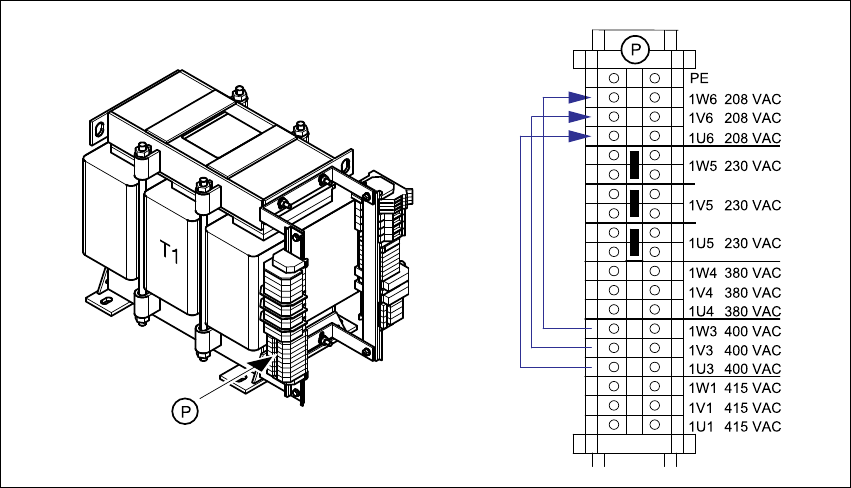 T1

P

P

PE
1W6 208 VAC
1V6 208 VAC
1U6 208 VAC
1W5 230 VAC
1V5 230 VAC
1U5 230 VAC
1W4 380 VAC
1V4 380 VAC
1U4 380 VAC
1W3 400 VAC
1V3 400 VAC
1U3 400 VAC
1W1 415 VAC
1V1 415 VAC
1U1 415 VAC