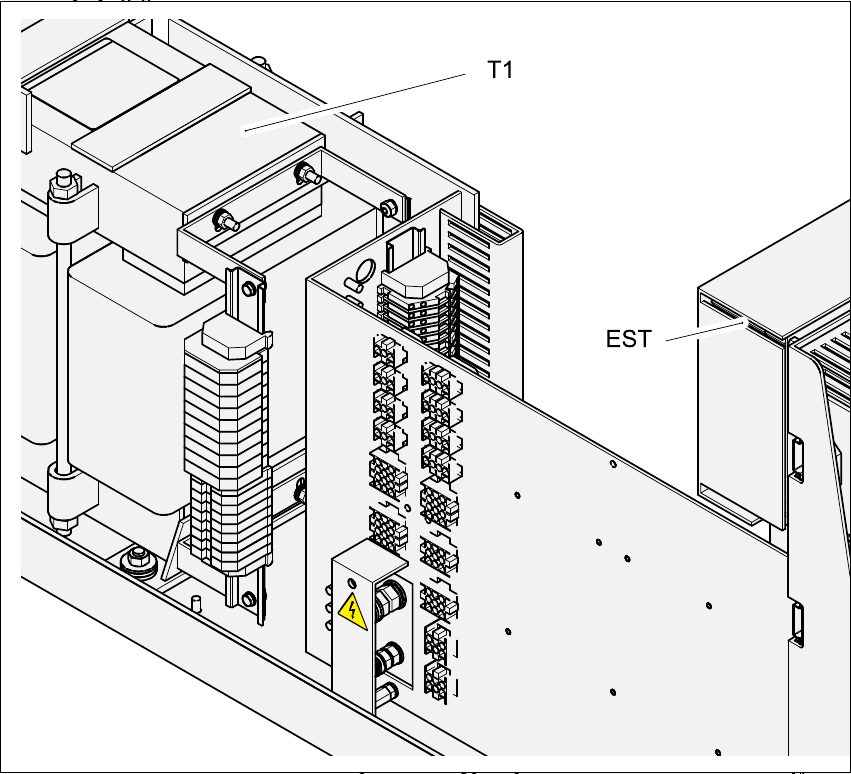 T1

EST