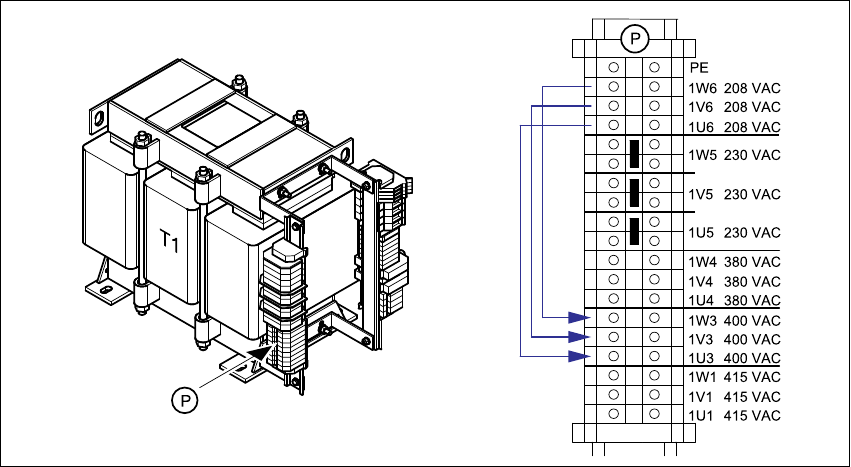 T1

P

P

PE
1W6 208 VAC
1V6 208 VAC
1U6 208 VAC
1W5 230 VAC
1V5 230 VAC
1U5 230 VAC
1W4 380 VAC
1V4 380 VAC
1U4 380 VAC
1W3 400 VAC
1V3 400 VAC
1U3 400 VAC
1W1 415 VAC
1V1 415 VAC
1U1 415 VAC