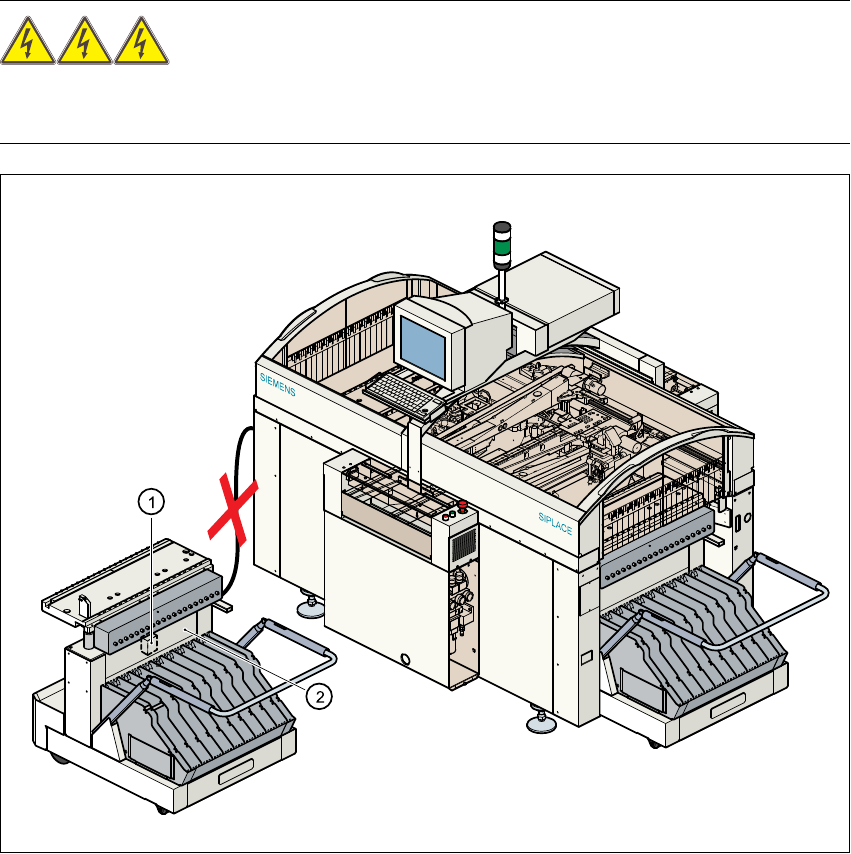 SIEMENS

SIPLACE

1

2