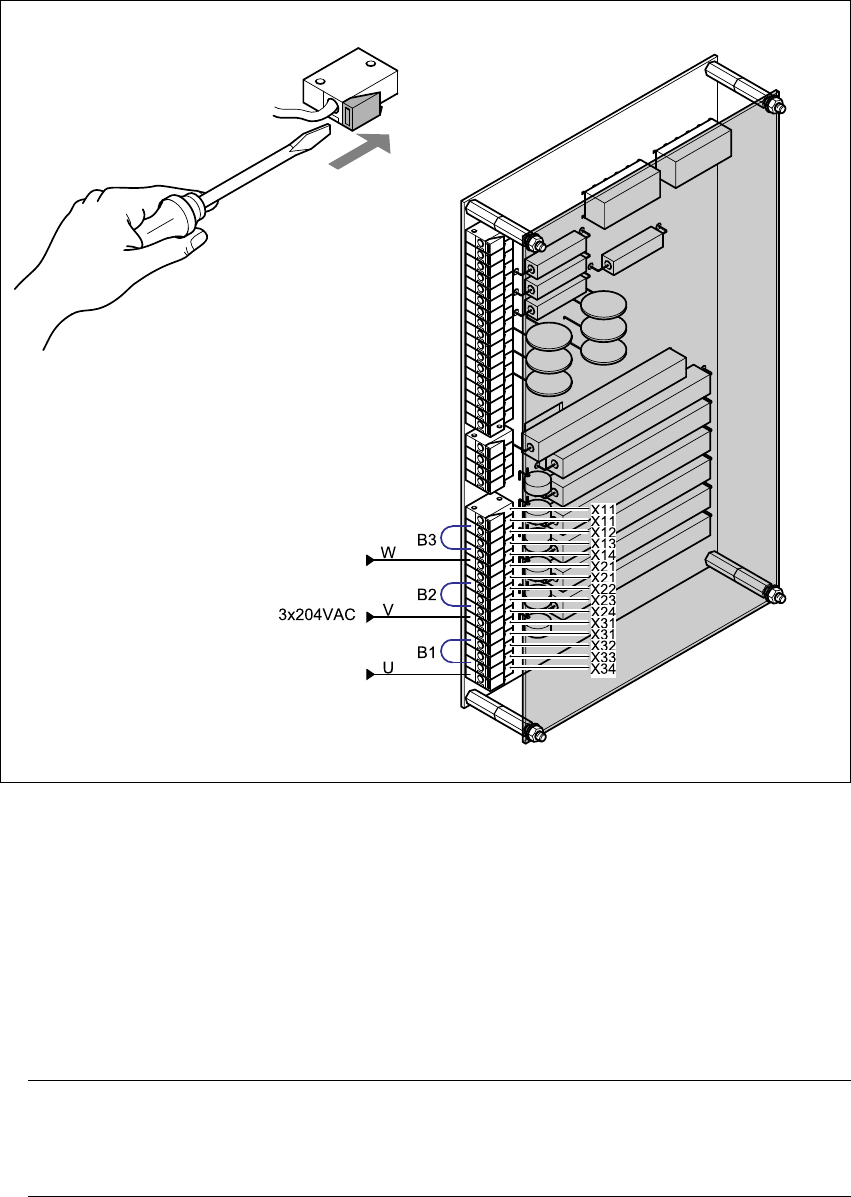 X11
X11
X12
X13
X14
X21
X21
X22
X23
X24
X31
X31
X32
X33
X34
B3
W
B2
3x204VAC
V
B1
U