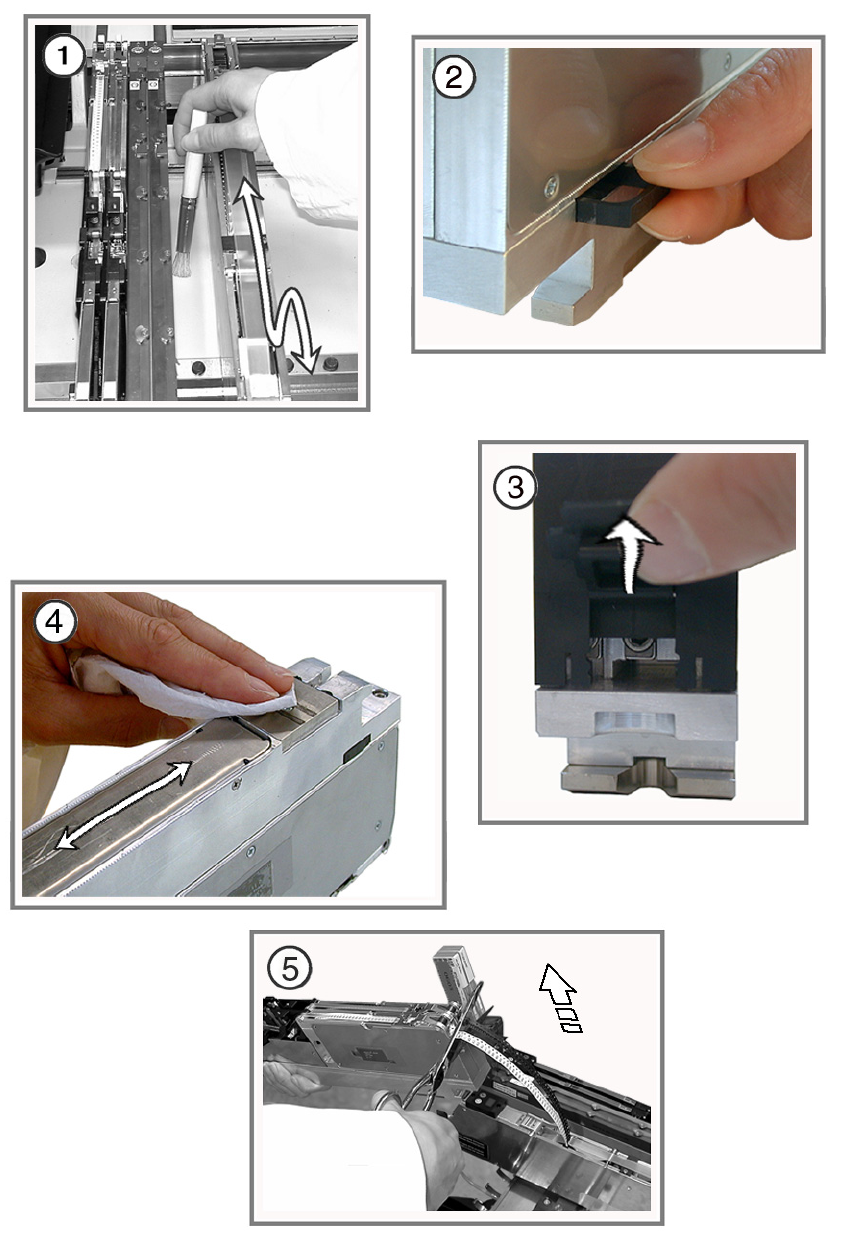 1

2

3

4

5