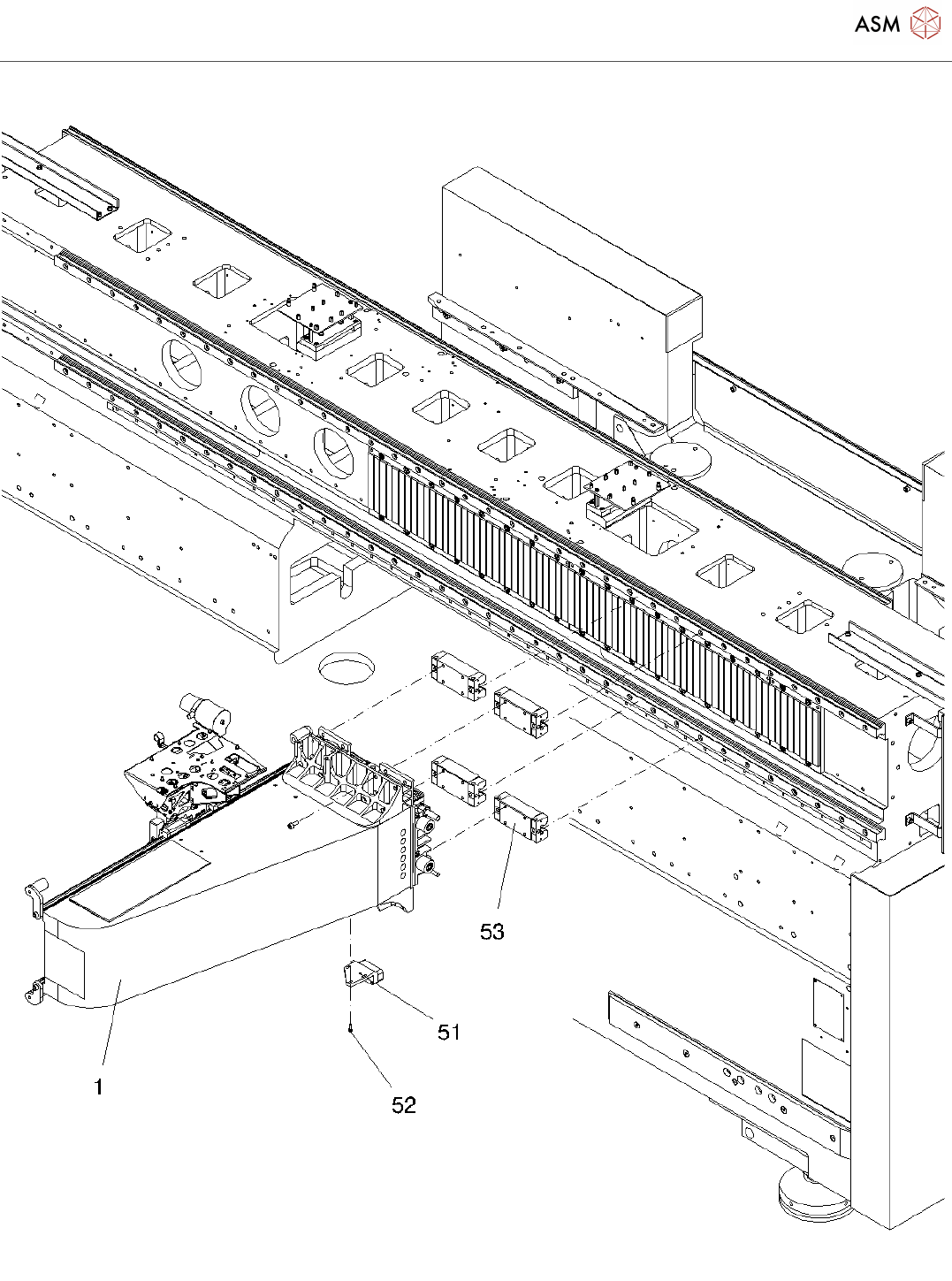 ASM

53

51

1

52