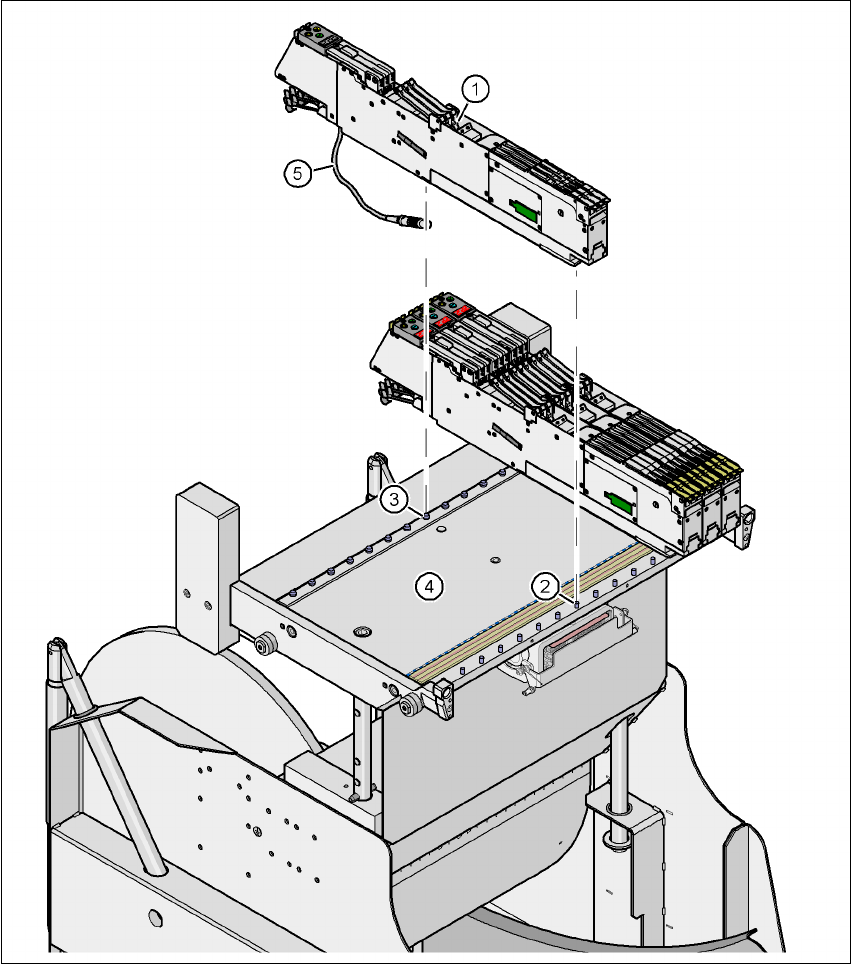 1
5
3
4
2