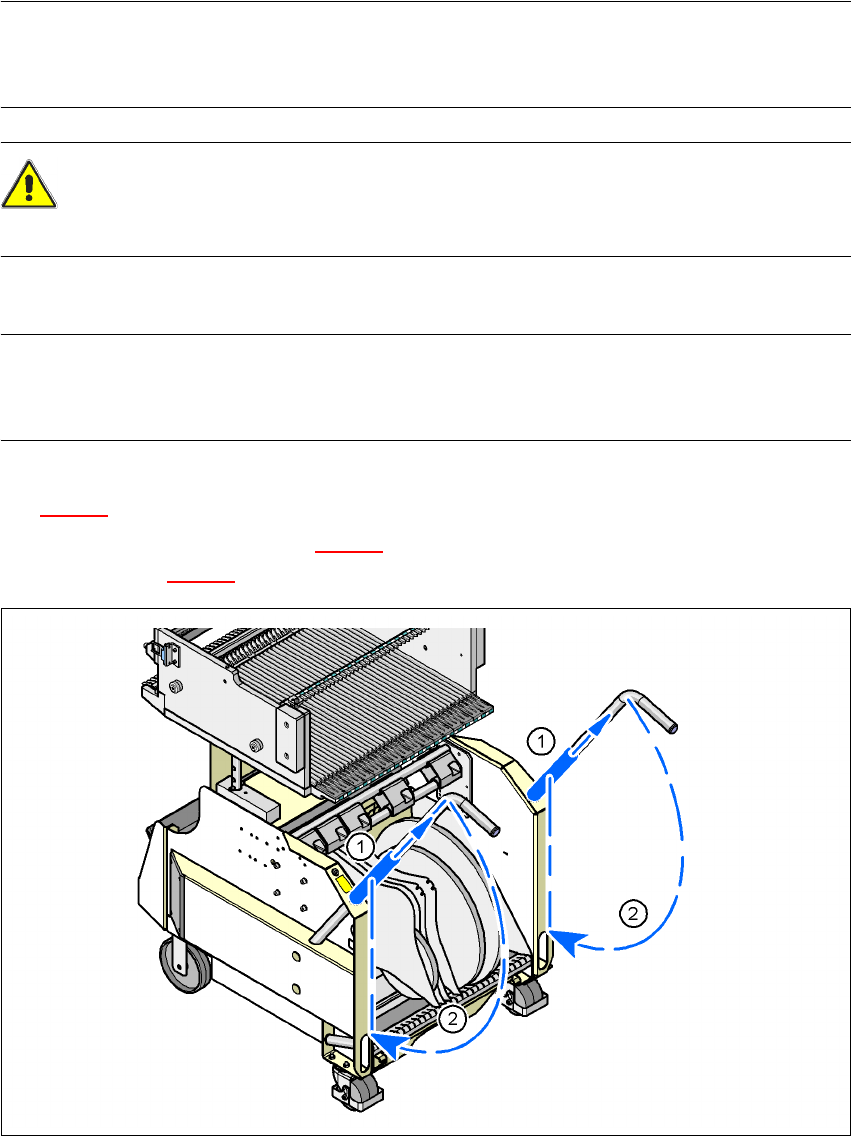 1

1

2

2