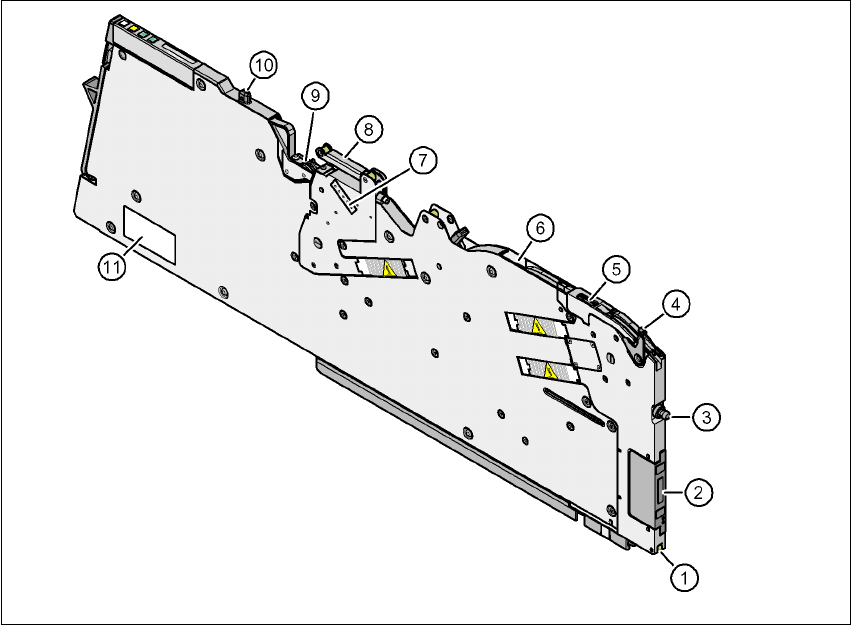 10
9
8
7
6
5
4
3
2
1
11