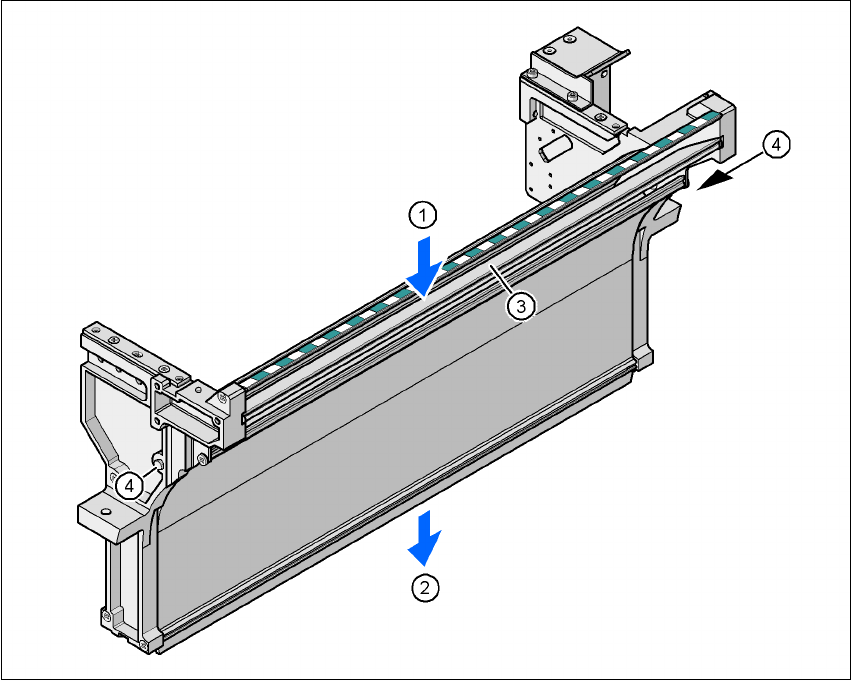 4
1
3
4
2