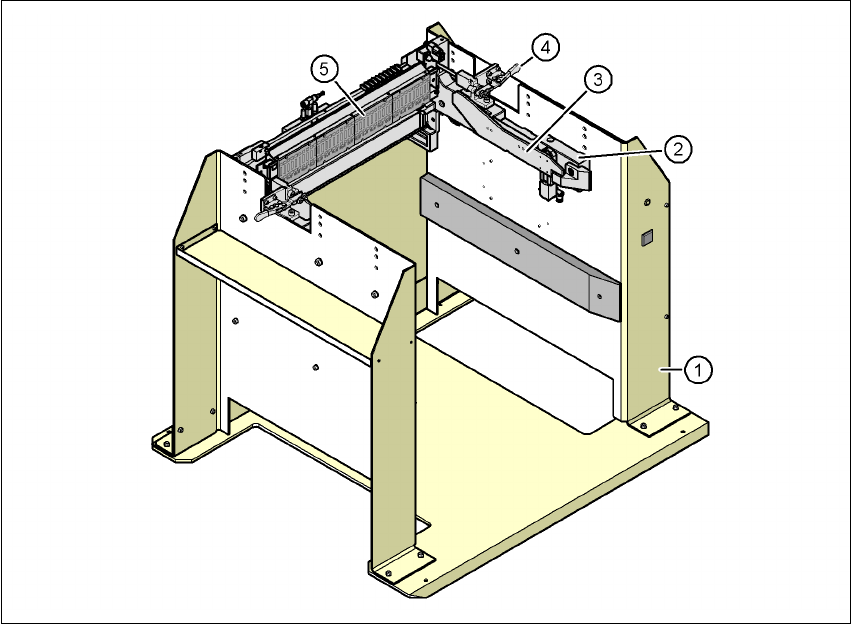 5
4
3
2
1