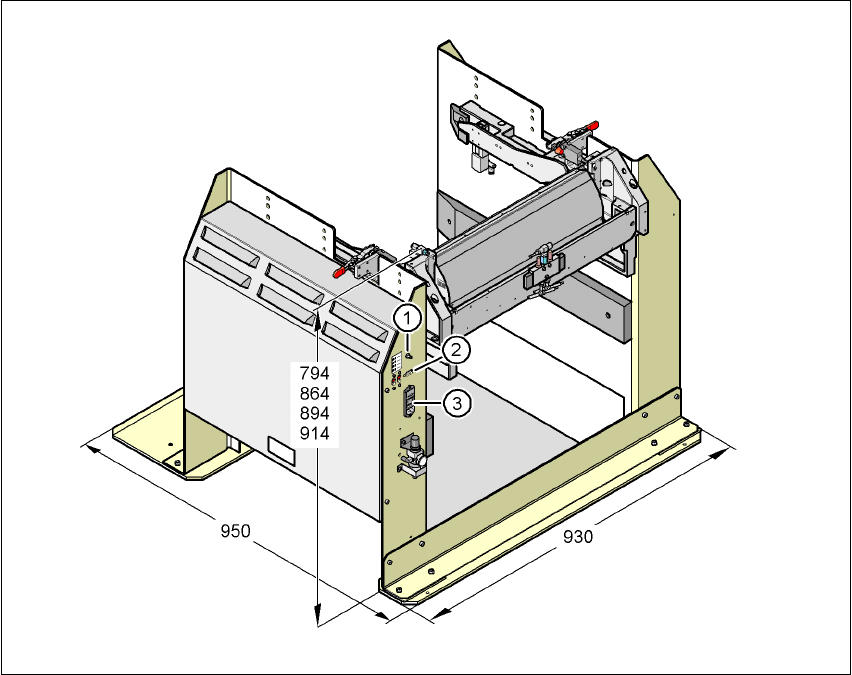 1
2
3
794
864
894
914
950
930