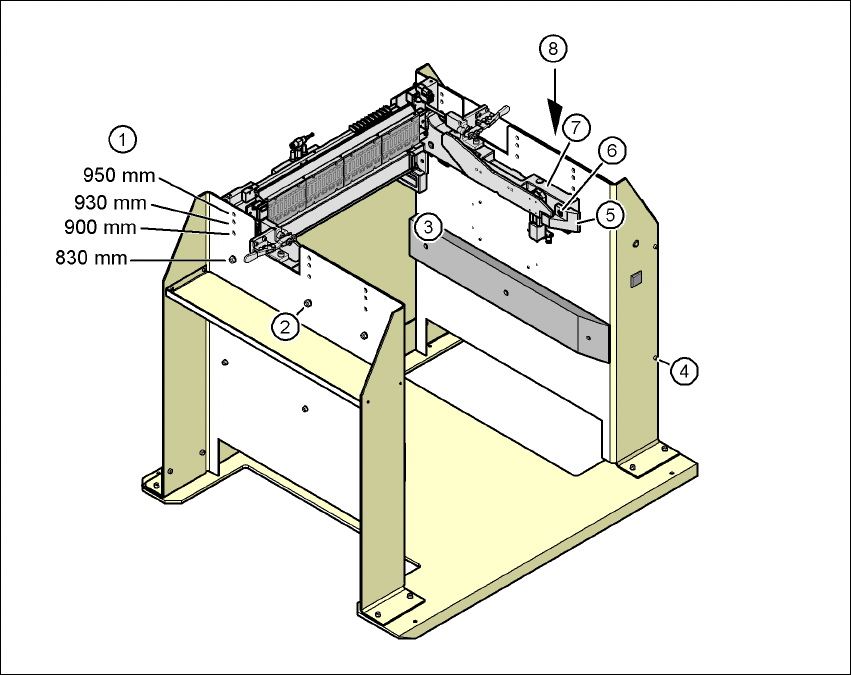 8
1
7
6
950 mm
930 mm
900 mm
830 mm
3
5
2
4