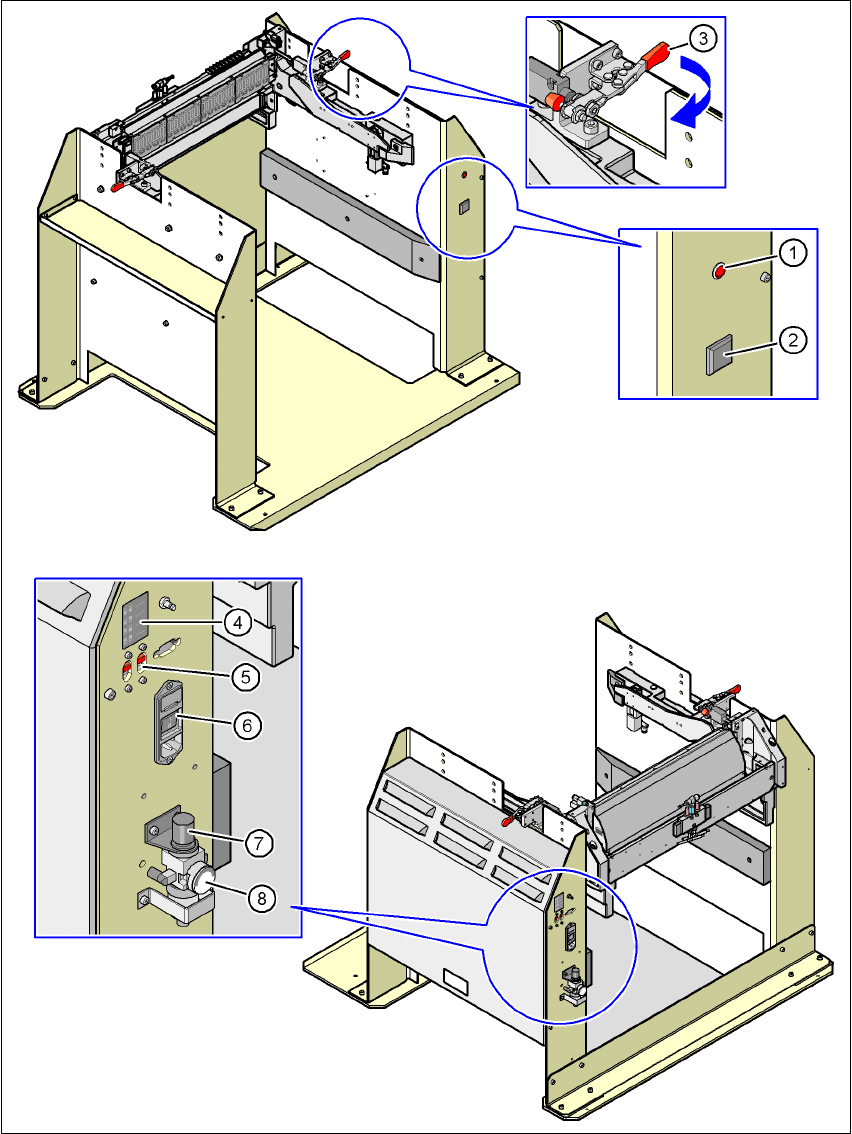 3

1

2

4

5

6

7

8