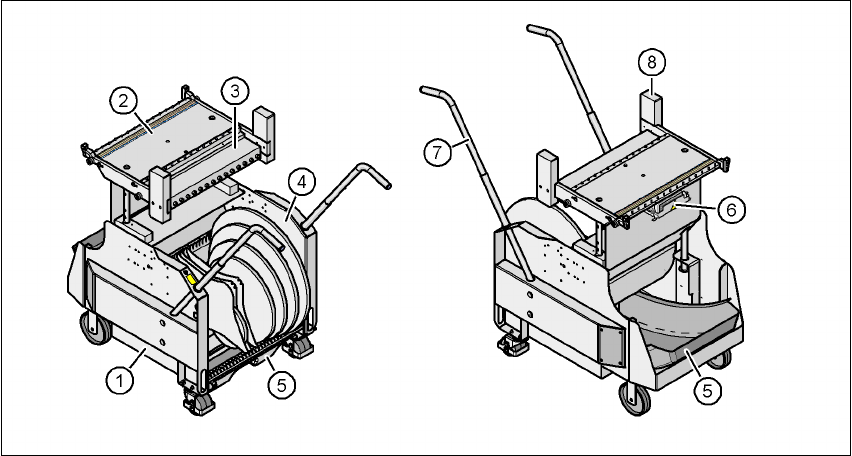 2
3
4
1
5
8
7
6
5