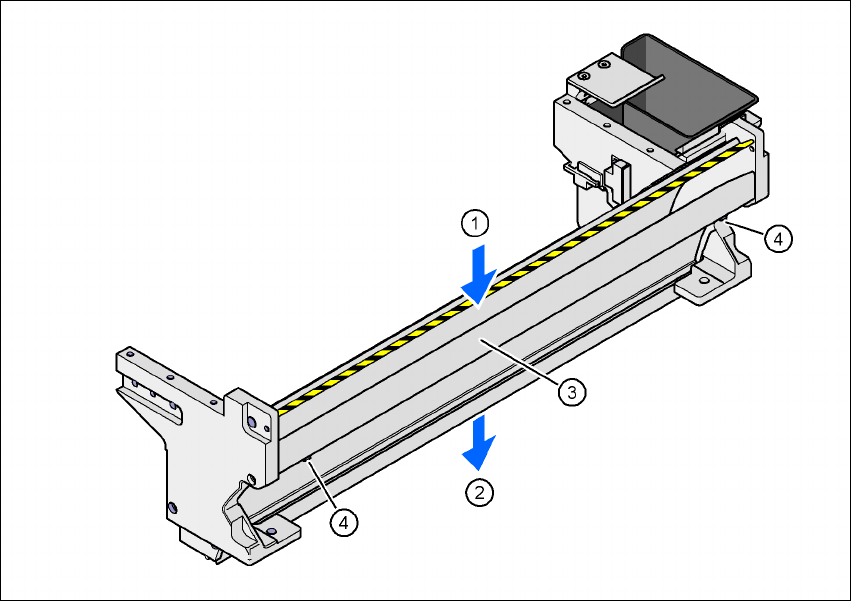 1
4
3
2
4