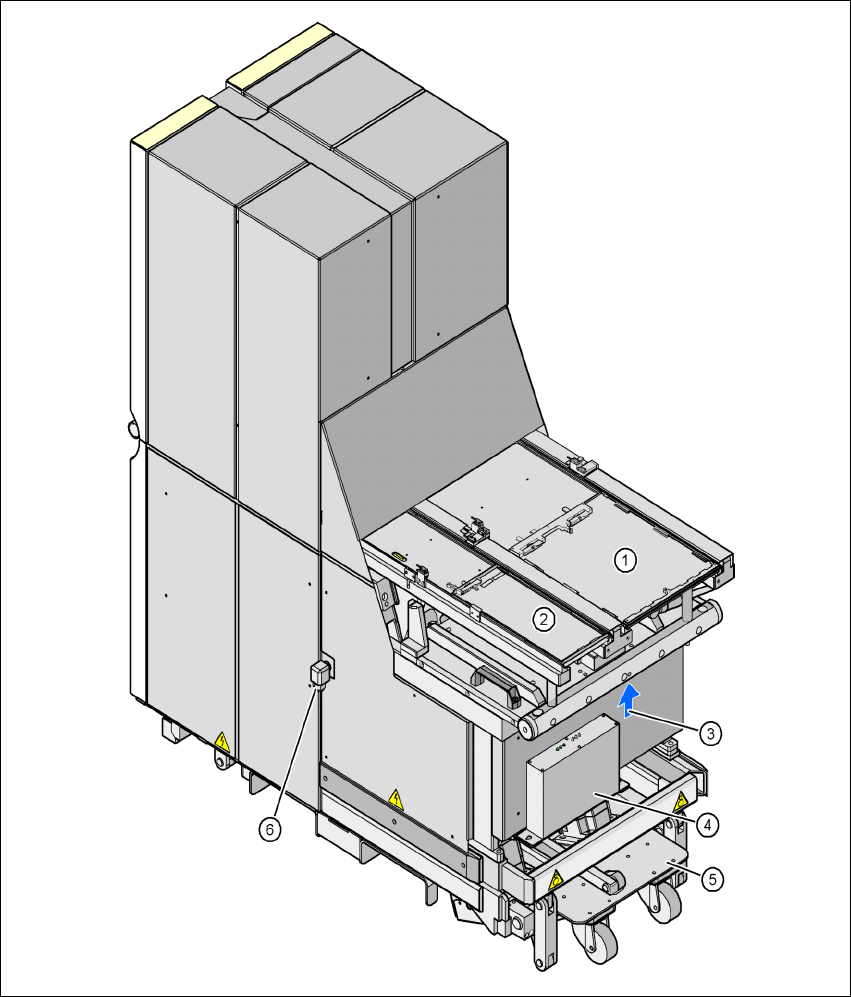 1
2
3
4
5
6