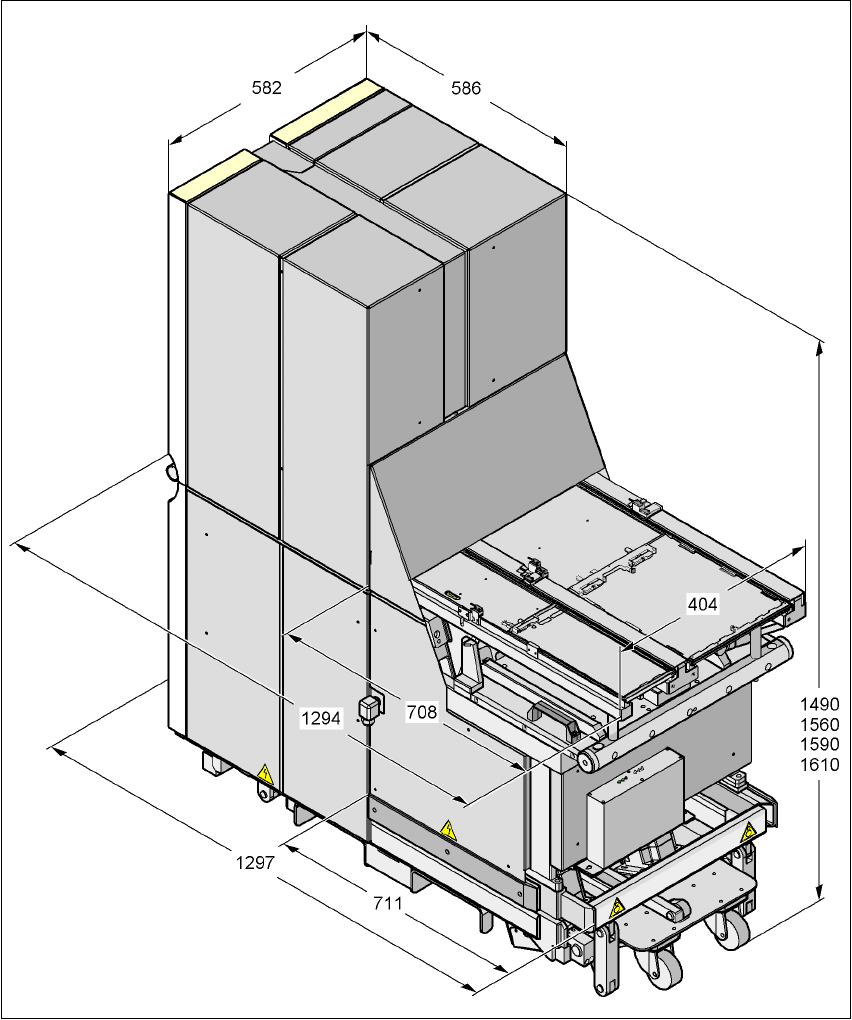 582
586
404
1294
708
1490
1560
1590
1610
1297
711