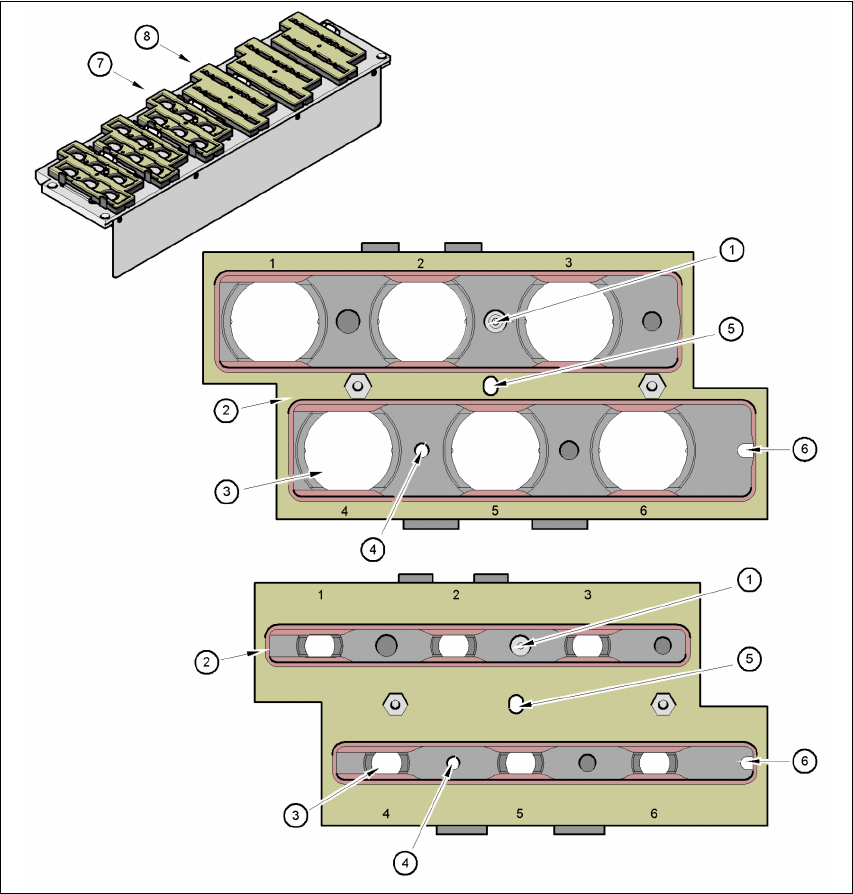 8
7
1
2
3
1
5
2
6
3
4
5
6
4
1
2
3
1
2
5
6
3
4
5
6
4