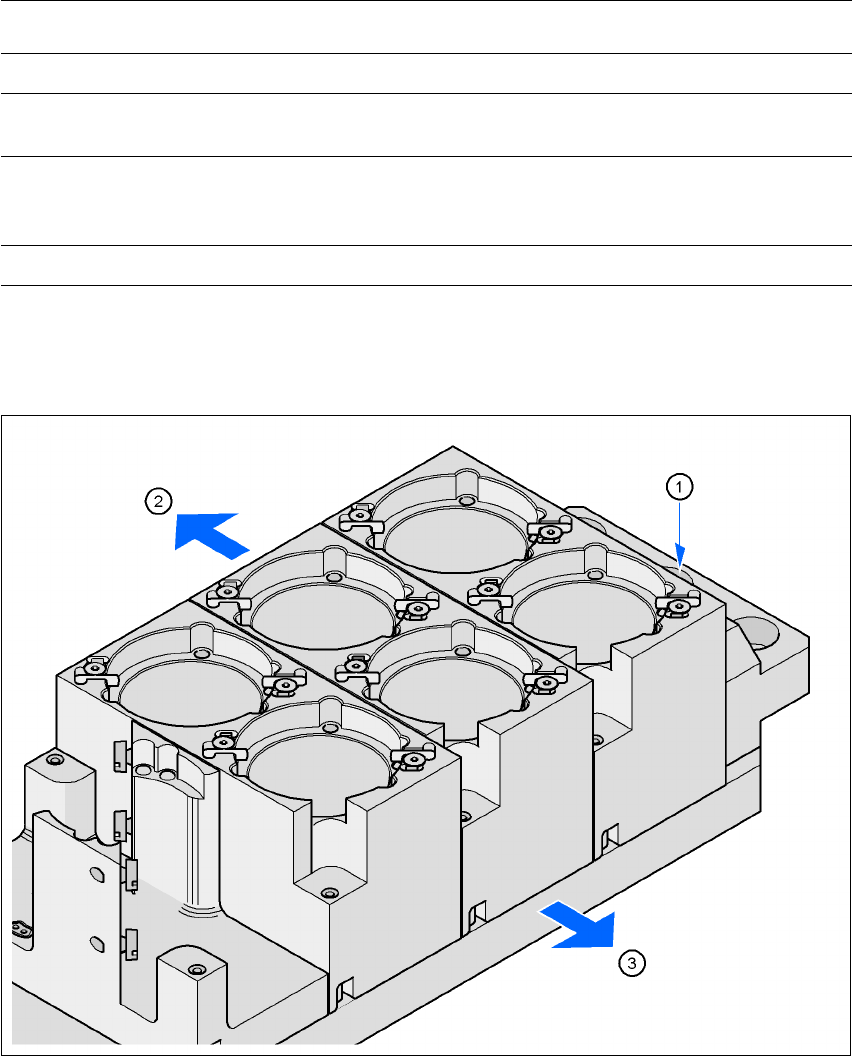 2

1

3