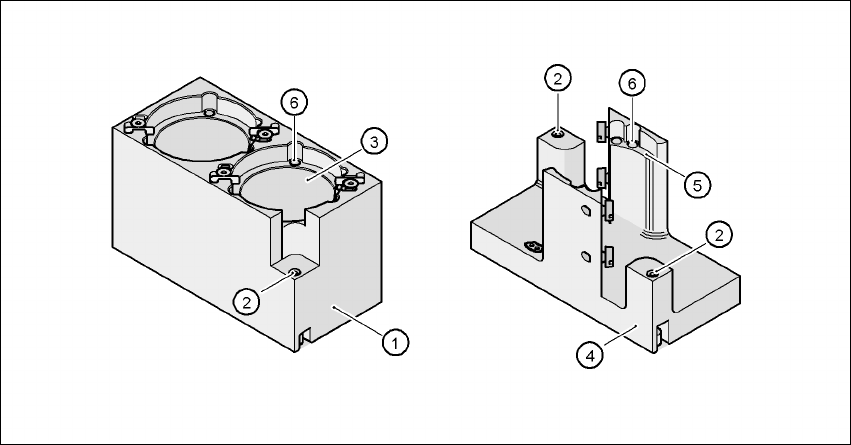 6
3
2
1
2
6
5
2
4