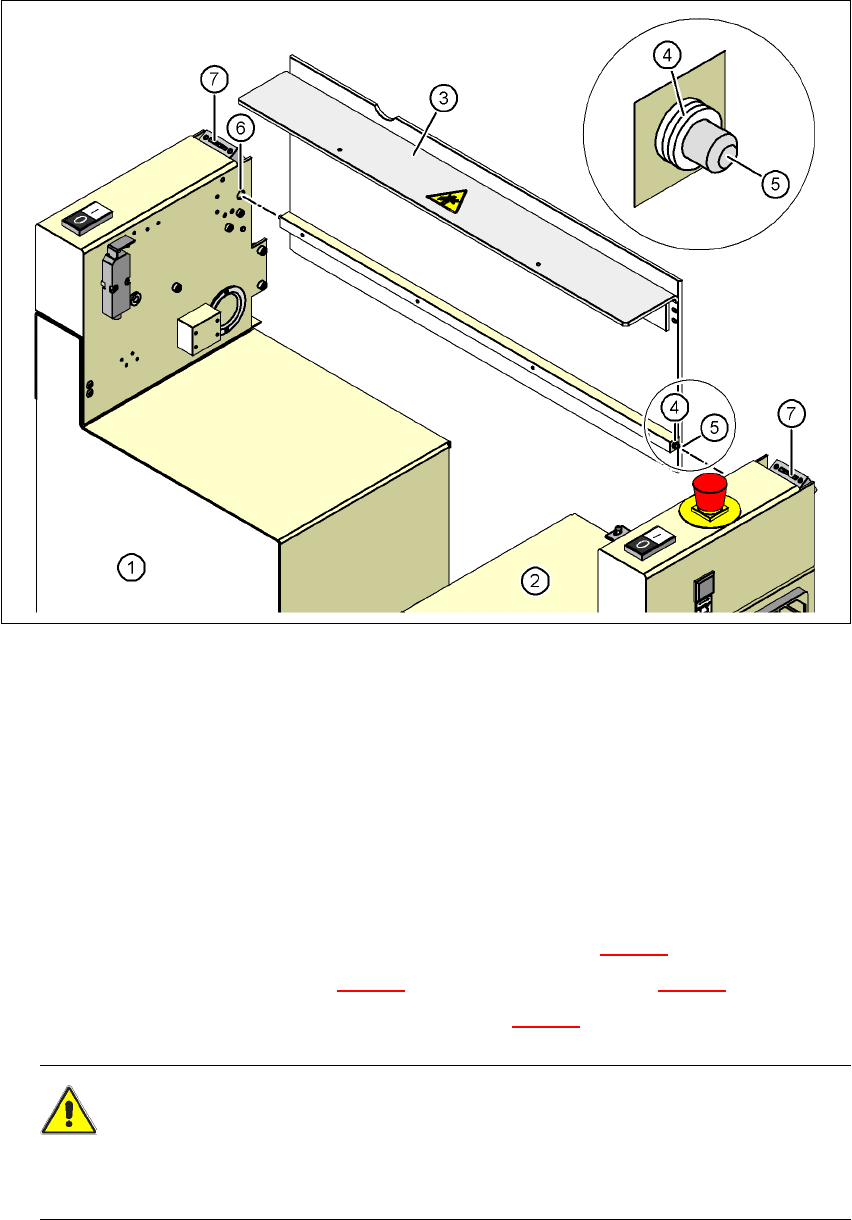 7
6
3
4
5
4
5
7
1
2