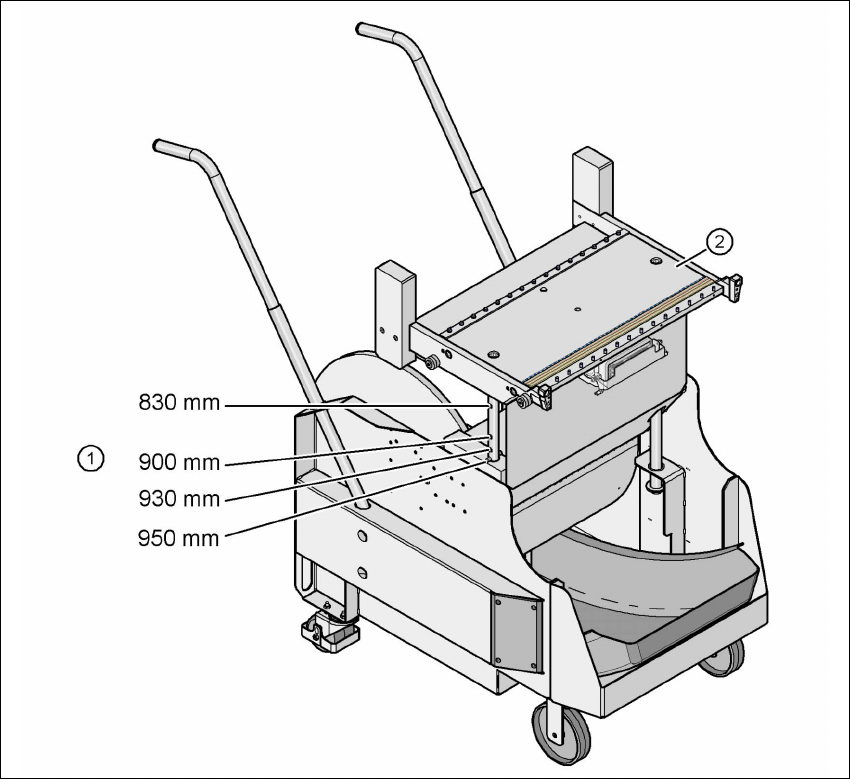 2

830 mm

1

900 mm

930 mm

950 mm