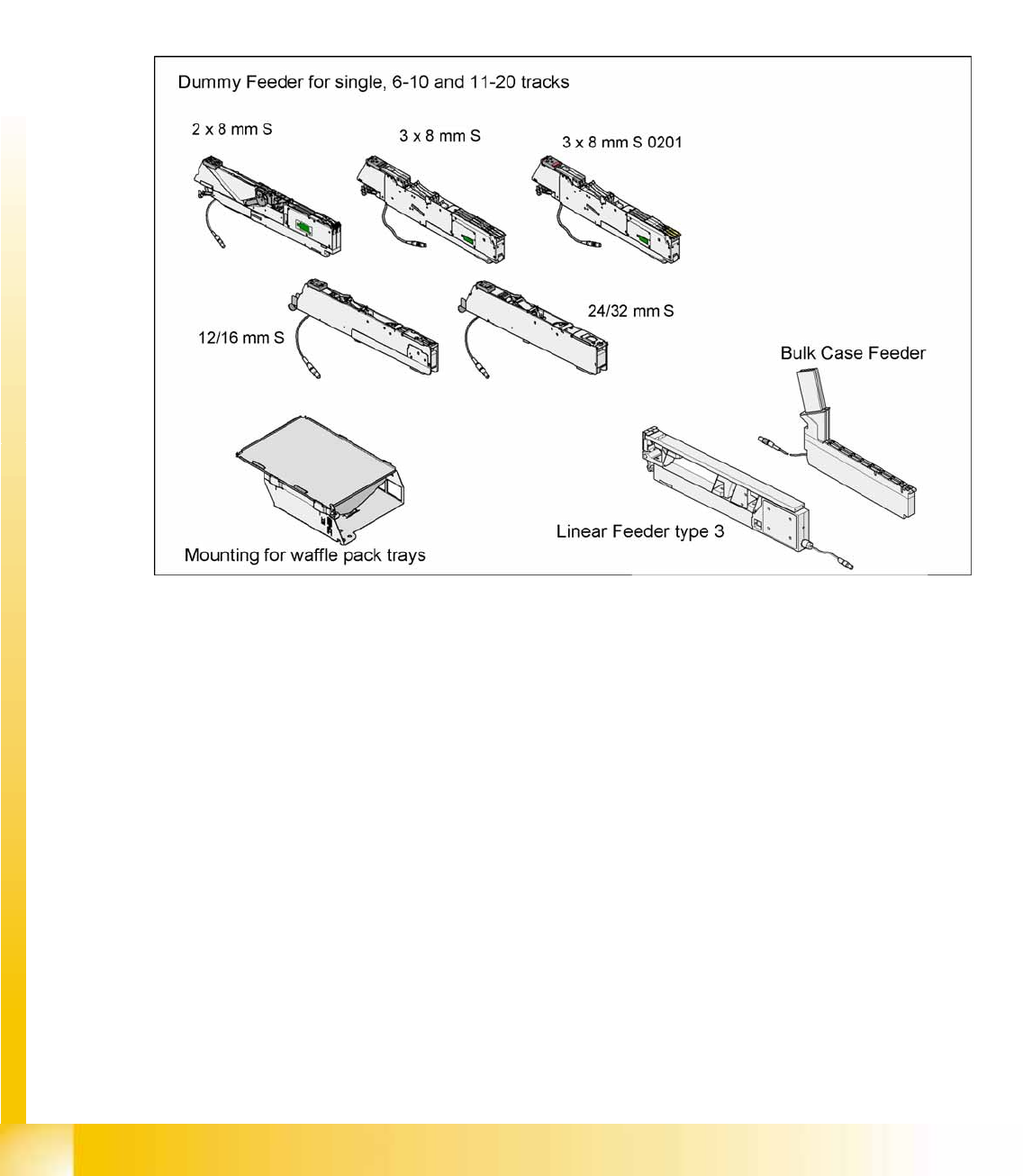 Dummy Feeder for single, 6-10 and 11-20 tracks

2 x 8 mm S

3 x 8 mm S

3 x 8 mm S 0201

12/16 mm S

24/32 mm S

Bulk Case Feeder

Mounting for waffle pack trays

Linear Feeder type 3