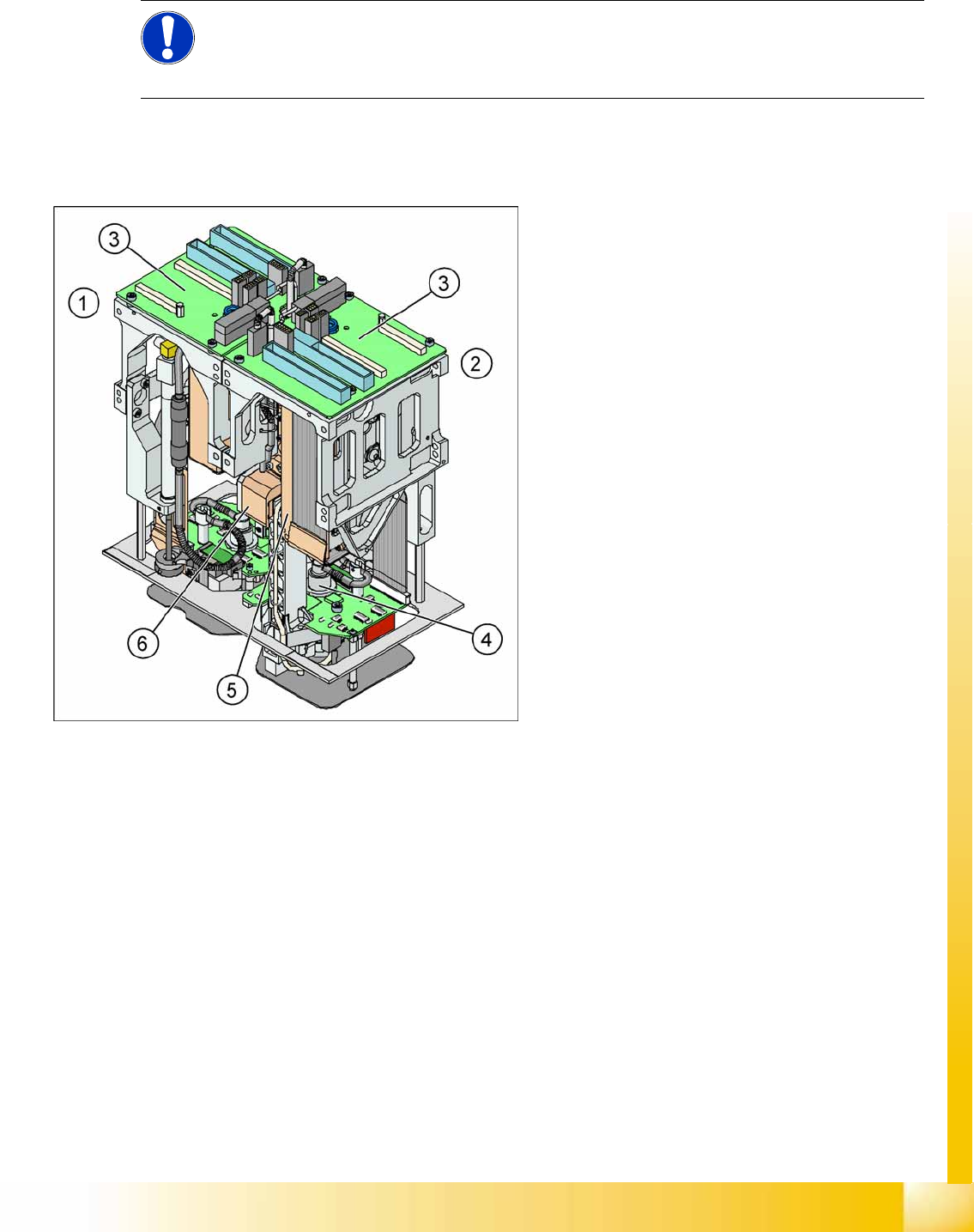 3
1
3
2
6
5
4