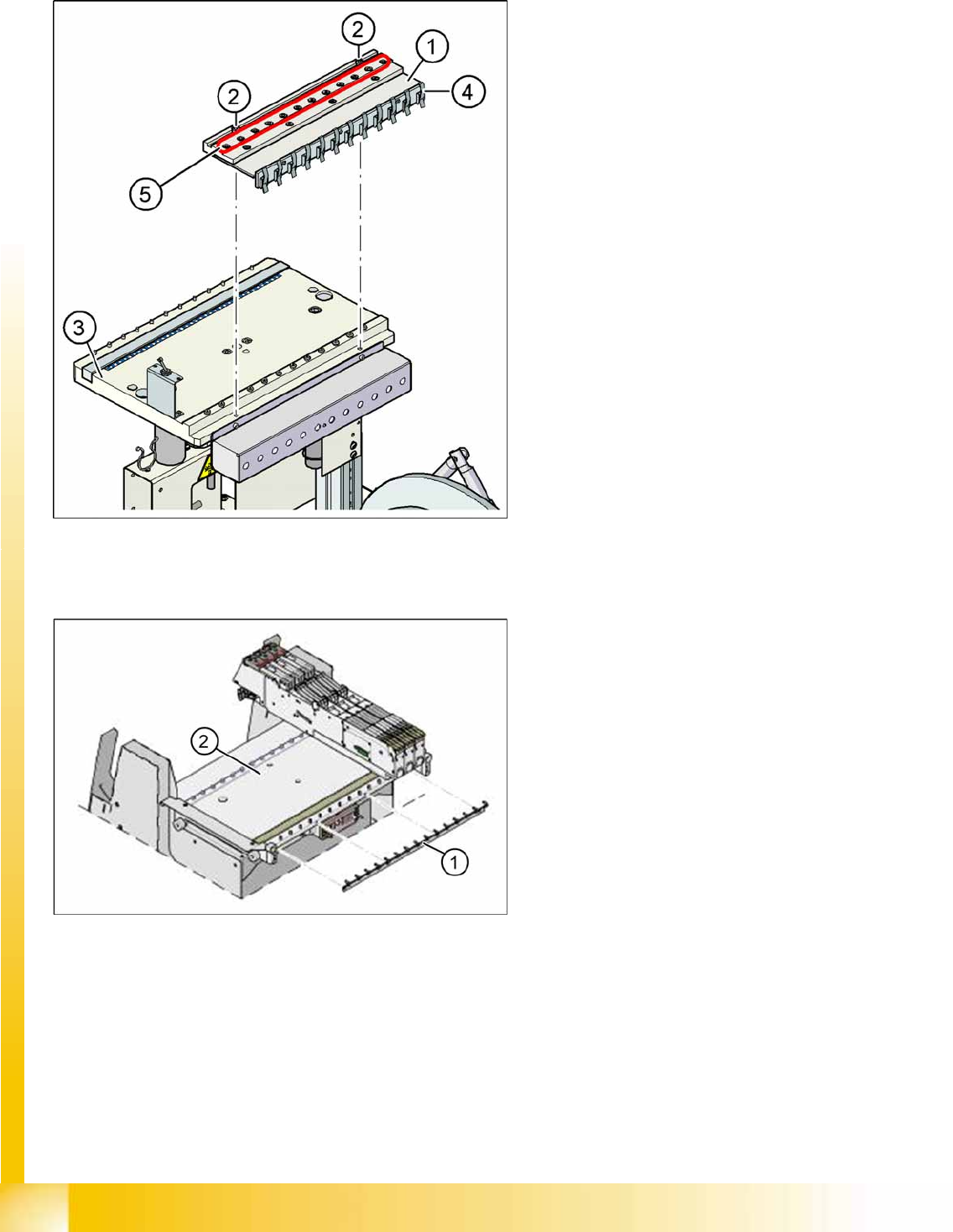 2
1
2
4
5
3

2
1