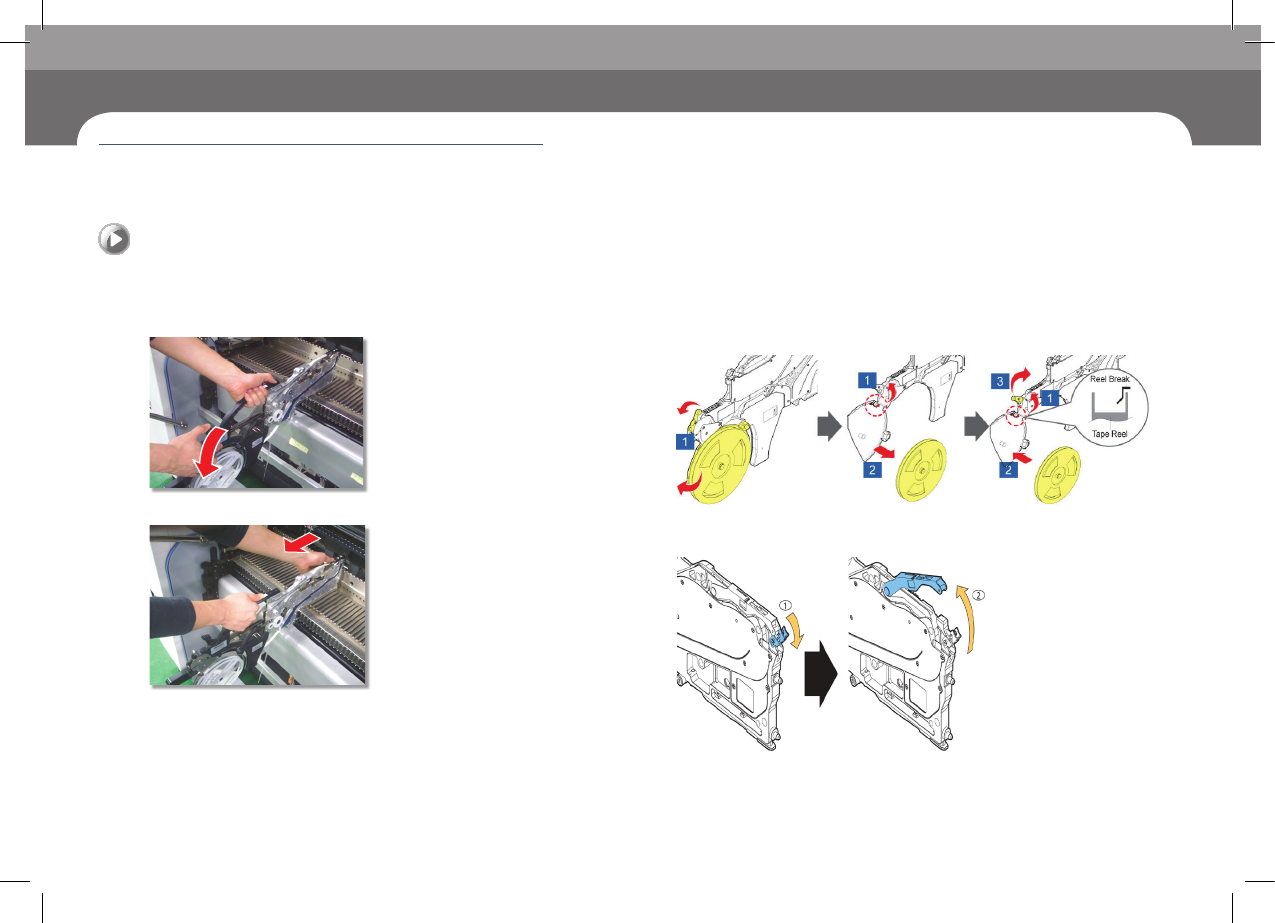 1

1

2

3

1

2

Reel Break

Tape Reel

①

②