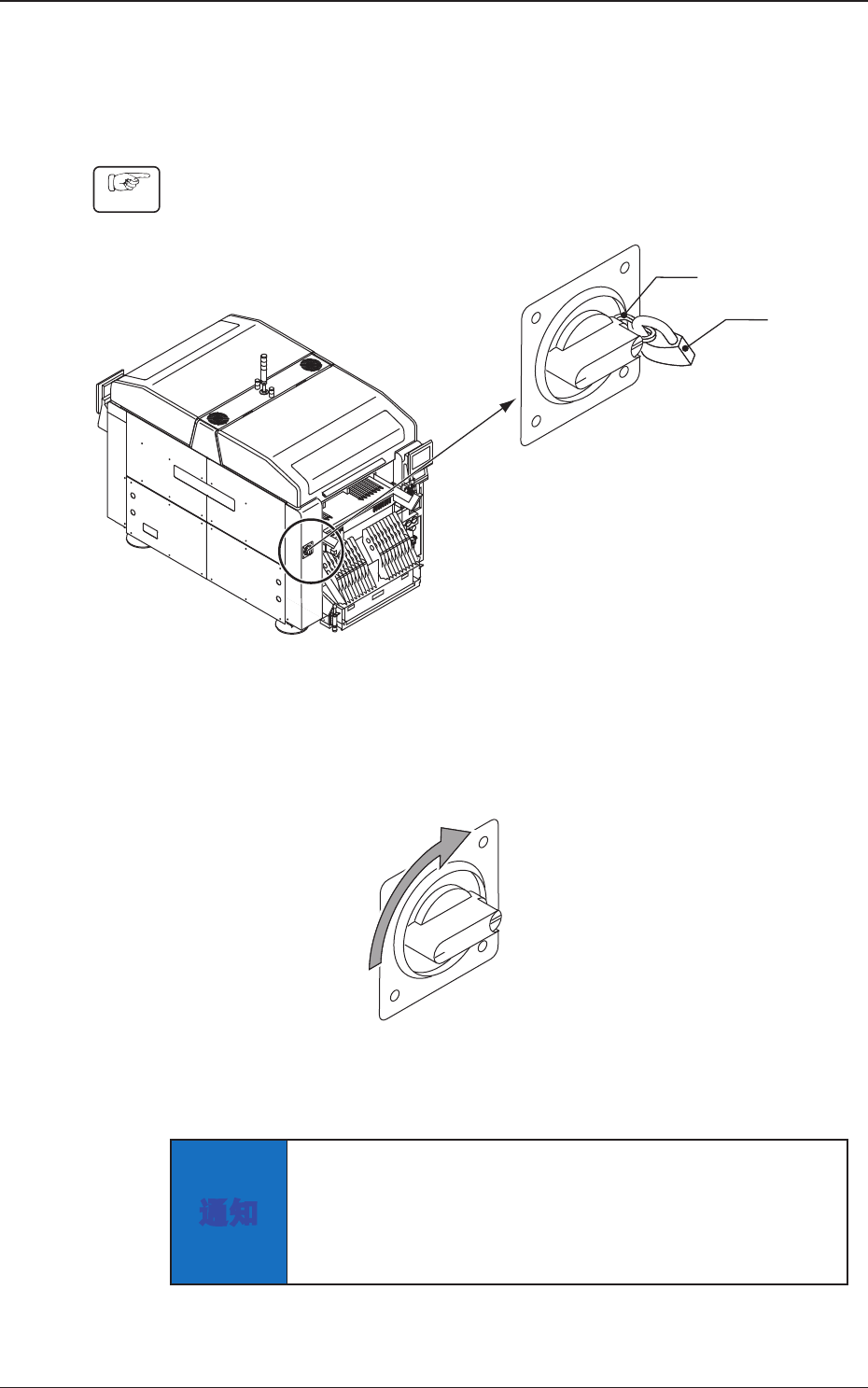 通知