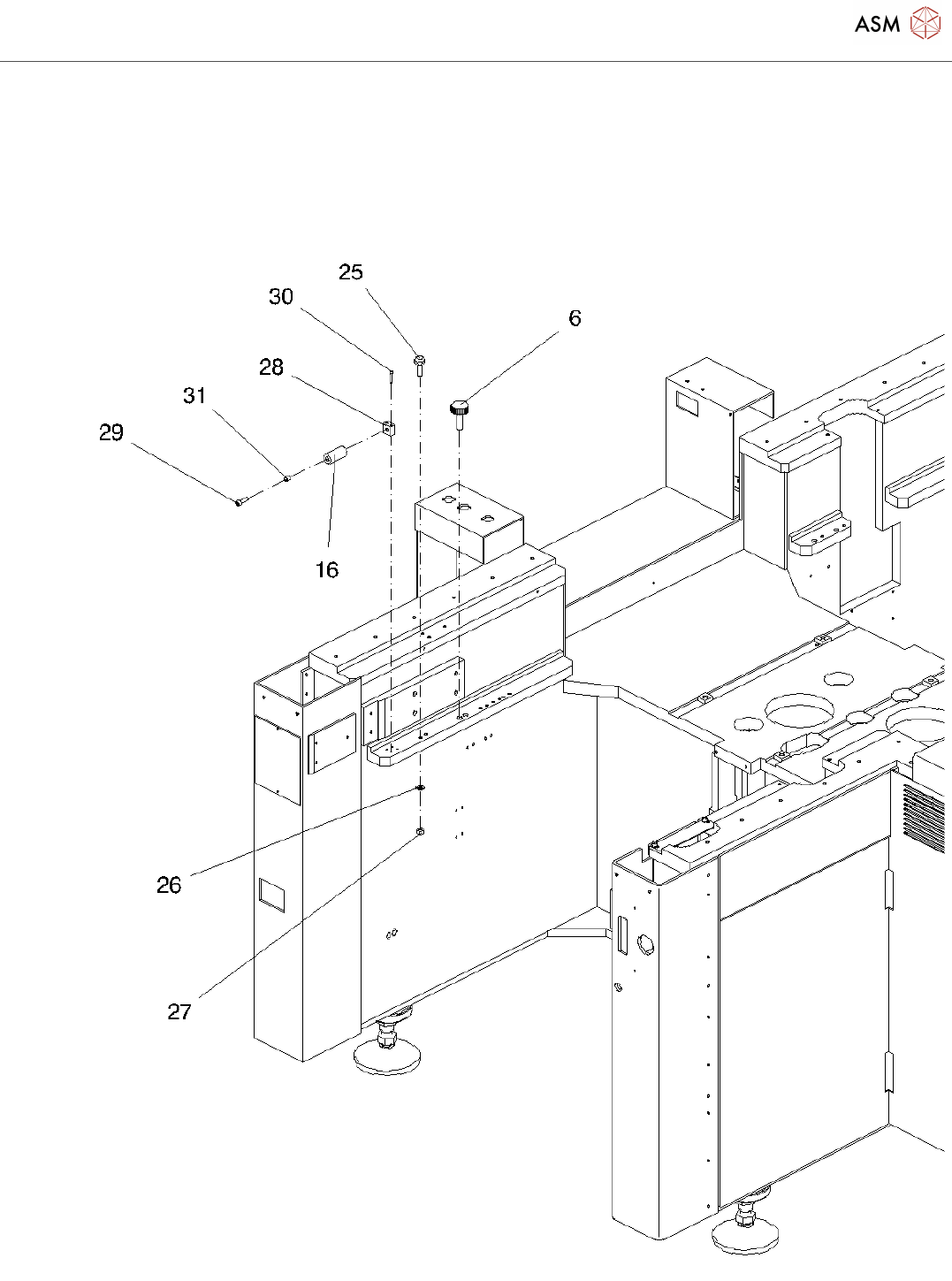 ASM

25
30
6
28
31
29
16
26
27