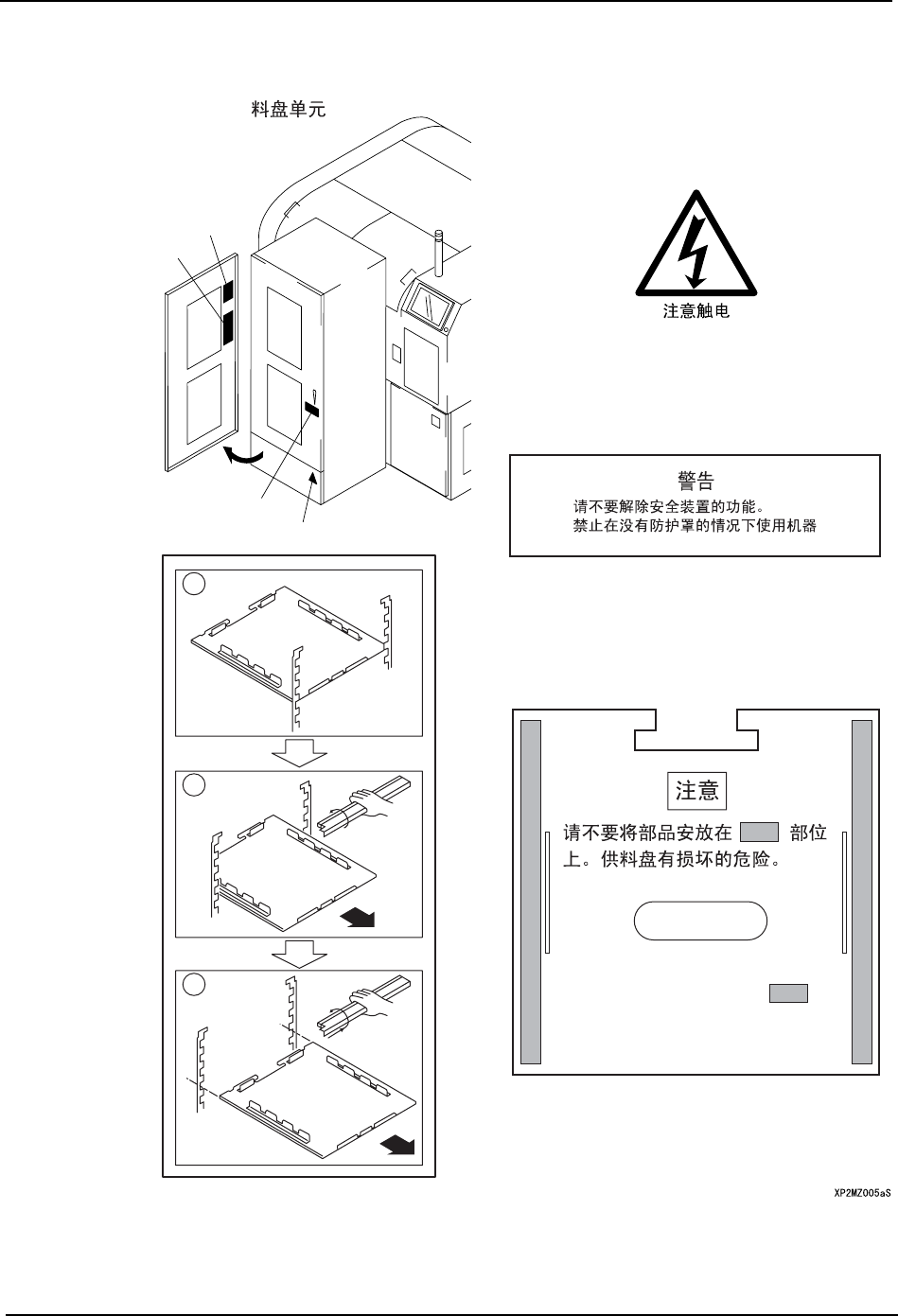 料盘单元

注意触电

警告
请不要解除安全装置的功能。
禁止在没有防护罩的情况下使用机器

注意
请不要将部品安放在 部位上。供料盘有损坏的危险。

XP2MZ005aS