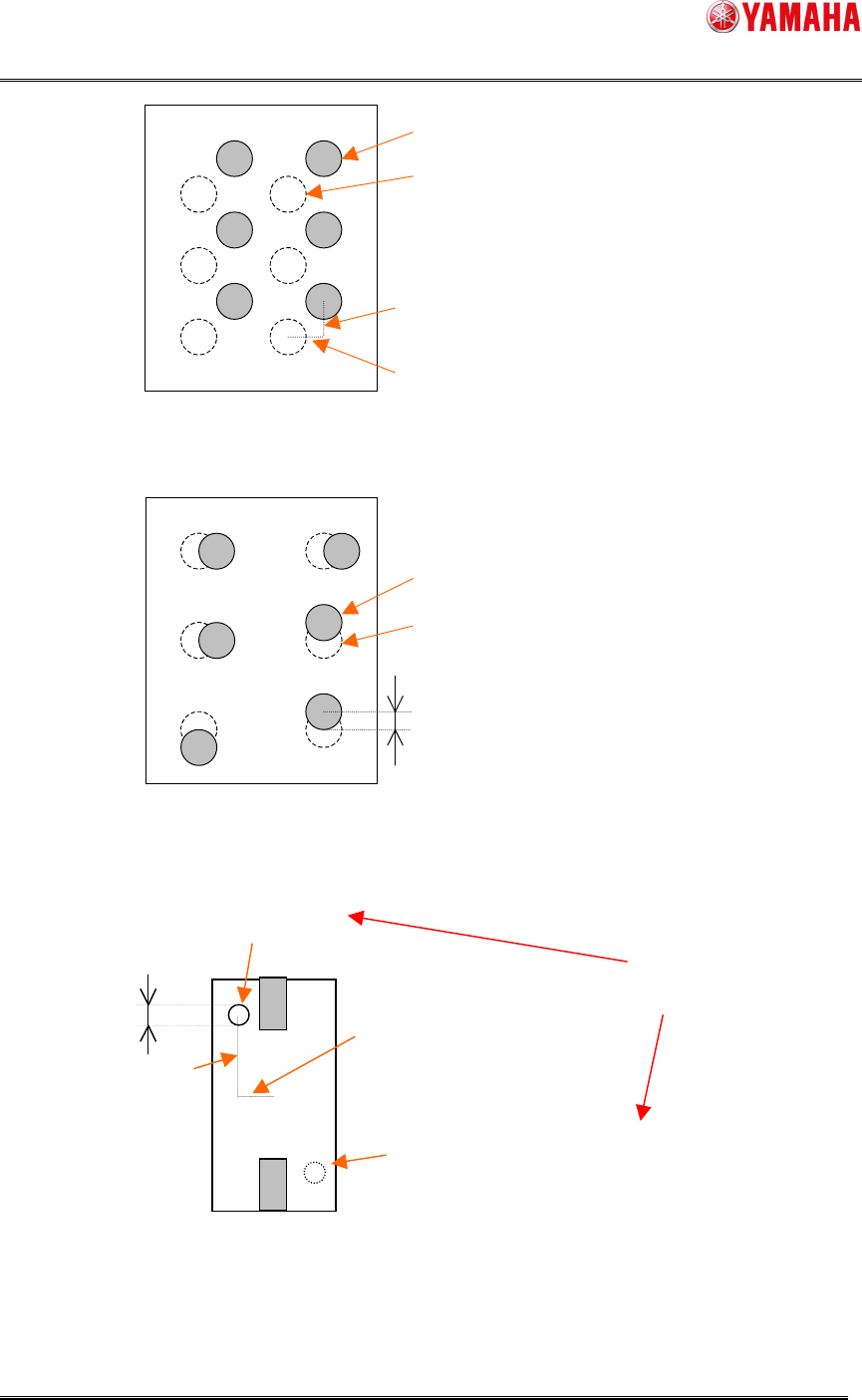 YAMAHA